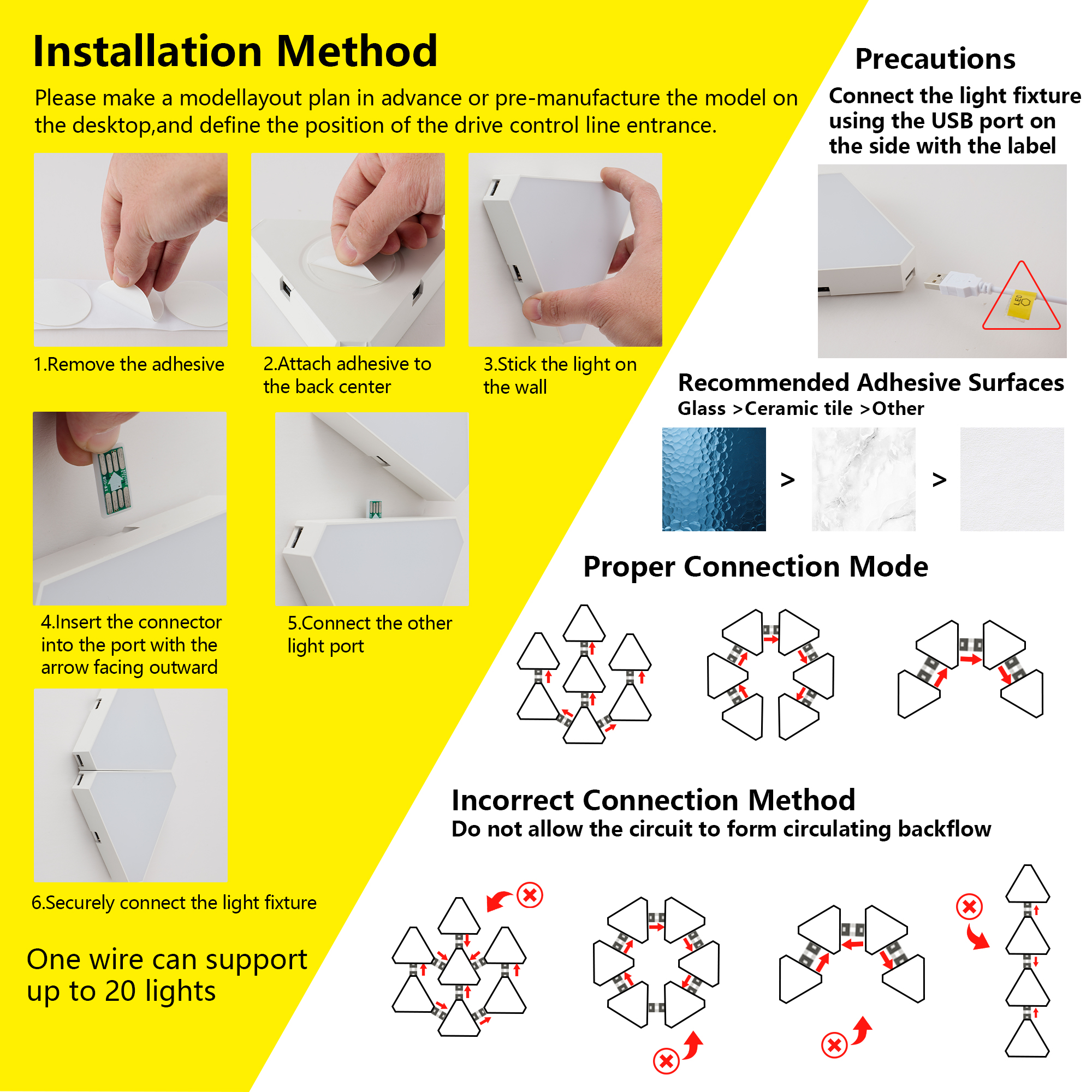 Installation Method

Please make a modellayout plan in advance or pre-manufacture the model on the desktop,and define the position of the drive control line entrance.

1.Remove the adhesive

2.Attach adhesive to the back center

3.Stick the light on the wall

4.Insert the connector into the port with the arrow facing outward

5.Connect the other light port

6.Securely connect the light fixture

One wire can support up to 20 lights

Precautions

Connect the light fixture using the USB port on the side with the label

LED

Recommended Adhesive Surfaces

Glass >Ceramic tile >Other

>

>

Proper Connection Mode

Incorrect Connection Method

Do not allow the circuit to form circulating backflow