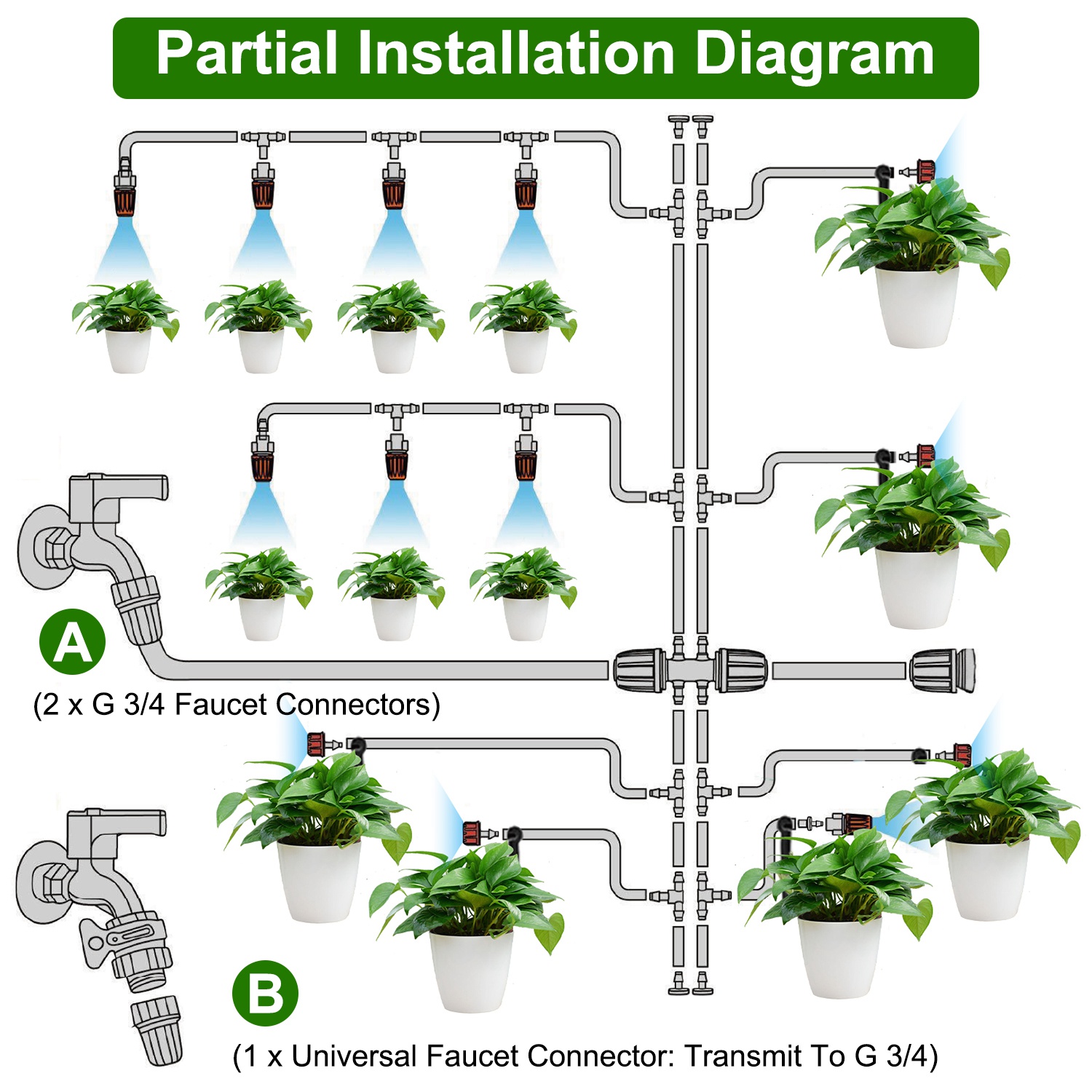 Partial Installation Diagram

A

(2 x G 3/4 Faucet Connectors)

B

(1 x Universal Faucet Connector: Transmit To G 3/4)