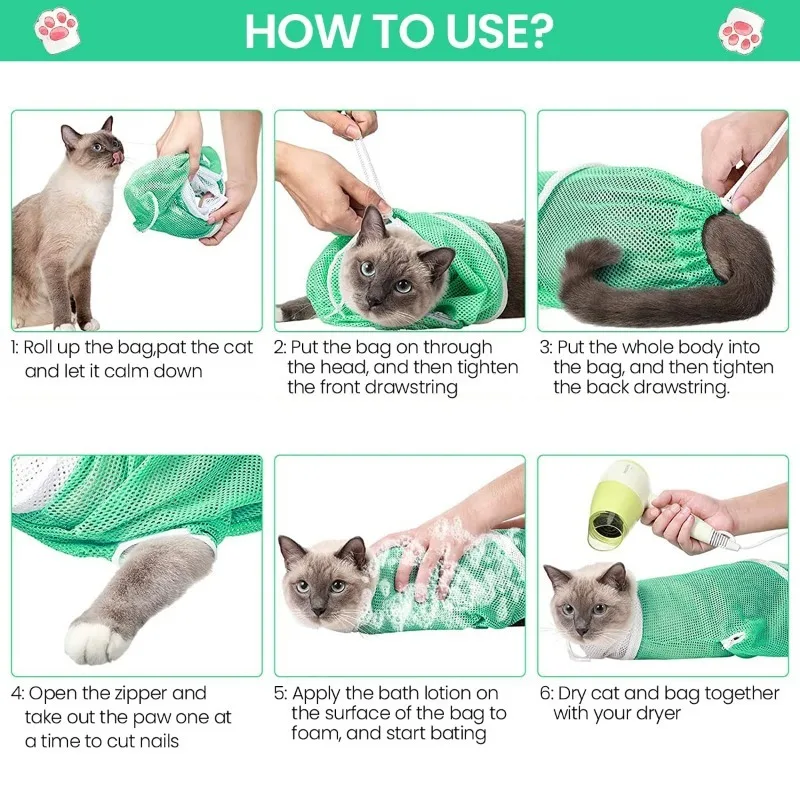 HOW TO USE?

1: Roll up the bag,pat the cat and let it calm down

2: Put the bag on through the head, and then tighten the front drawstring

3: Put the whole body into the bag, and then tighten the back drawstring.

4: Open the zipper and take out the paw one at a time to cut nails

5: Apply the bath lotion on the surface of the bag to foam, and start bating

6: Dry cat and bag together with your dryer