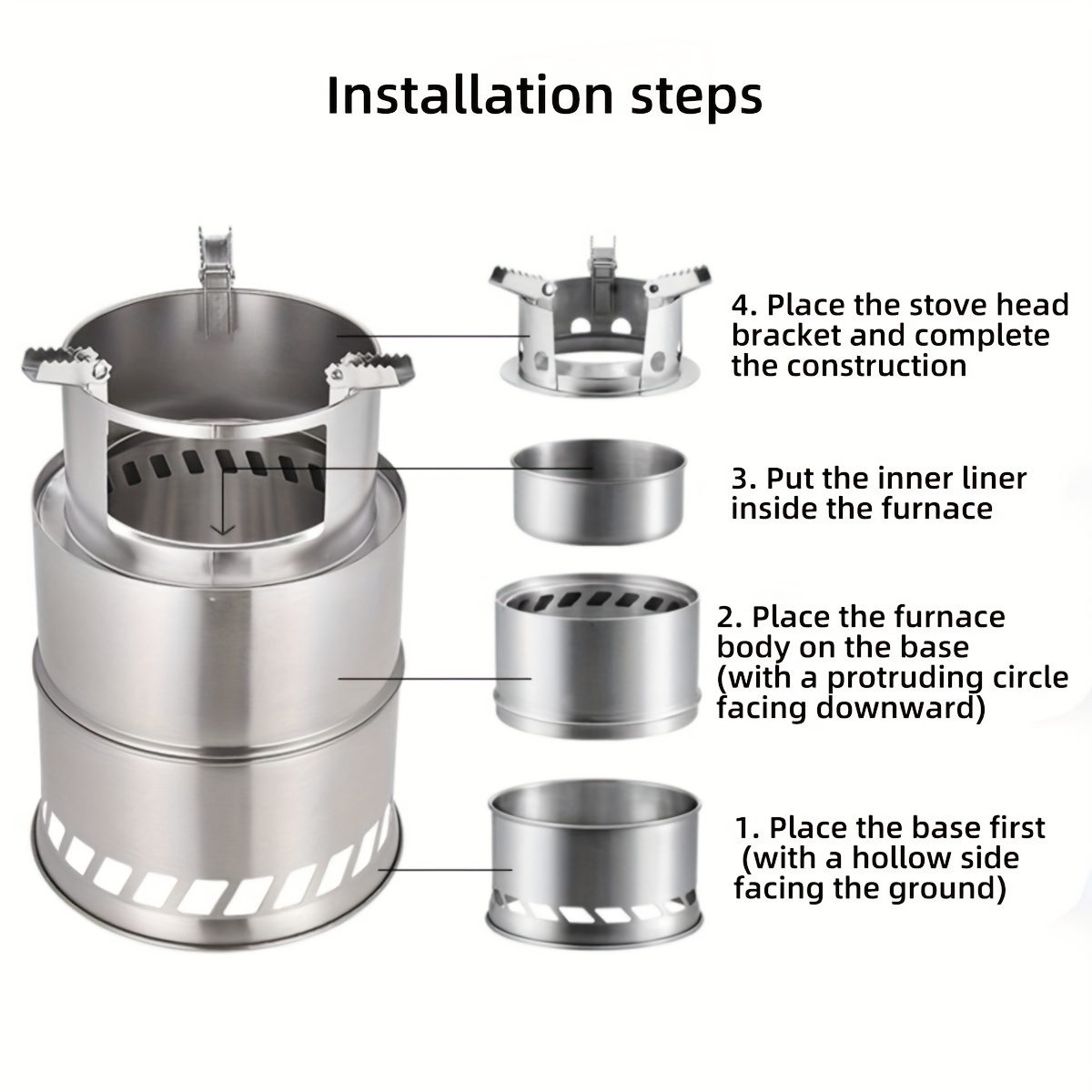 Installation steps

4. Place the stove head bracket and complete the construction

3. Put the inner liner inside the furnace

2. Place the furnace body on the base (with a protruding circle facing downward)

1. Place the base first (with a hollow side facing the ground)