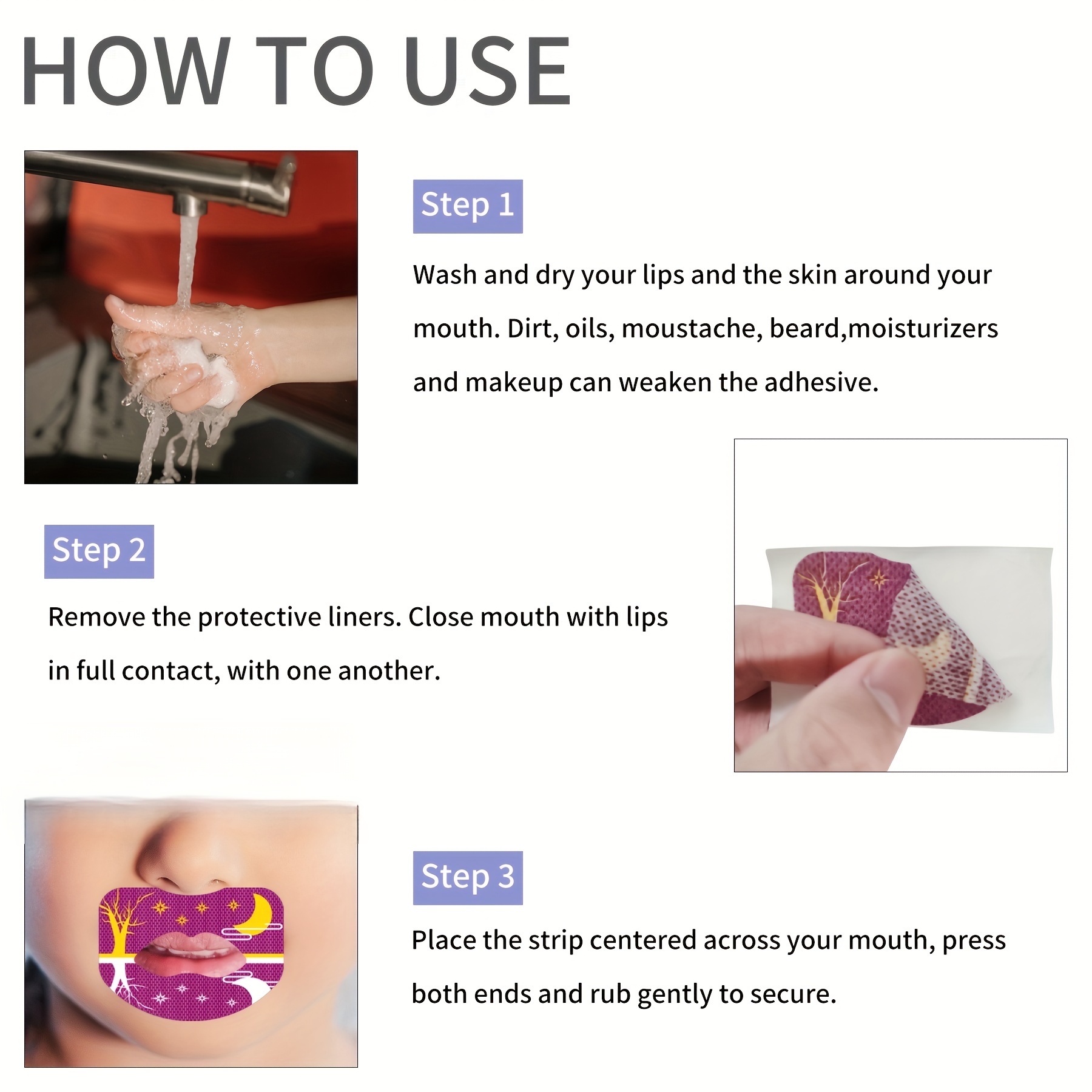 HOW TO USE

Step 1

Wash and dry your lips and the skin around your mouth. Dirt, oils, moustache, beard,moisturizers and makeup can weaken the adhesive.

Step 2

Remove the protective liners. Close mouth with lips in full contact, with one another.

Step 3

Place the strip centered across your mouth, press both ends and rub gently to secure.