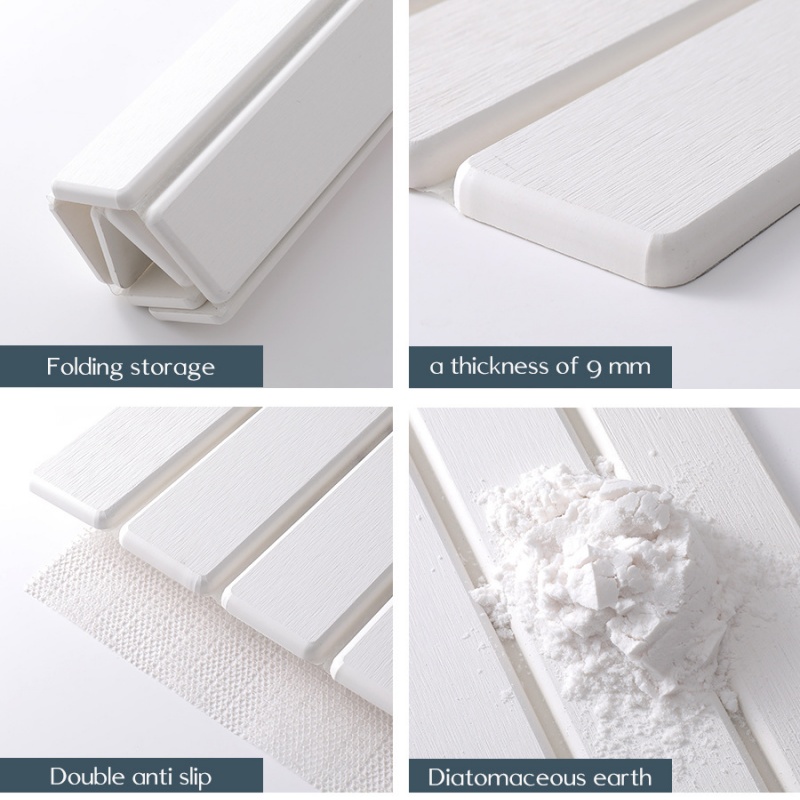 Folding storage

a thickness of 9 mm

Double anti slip

Diatomaceous earth