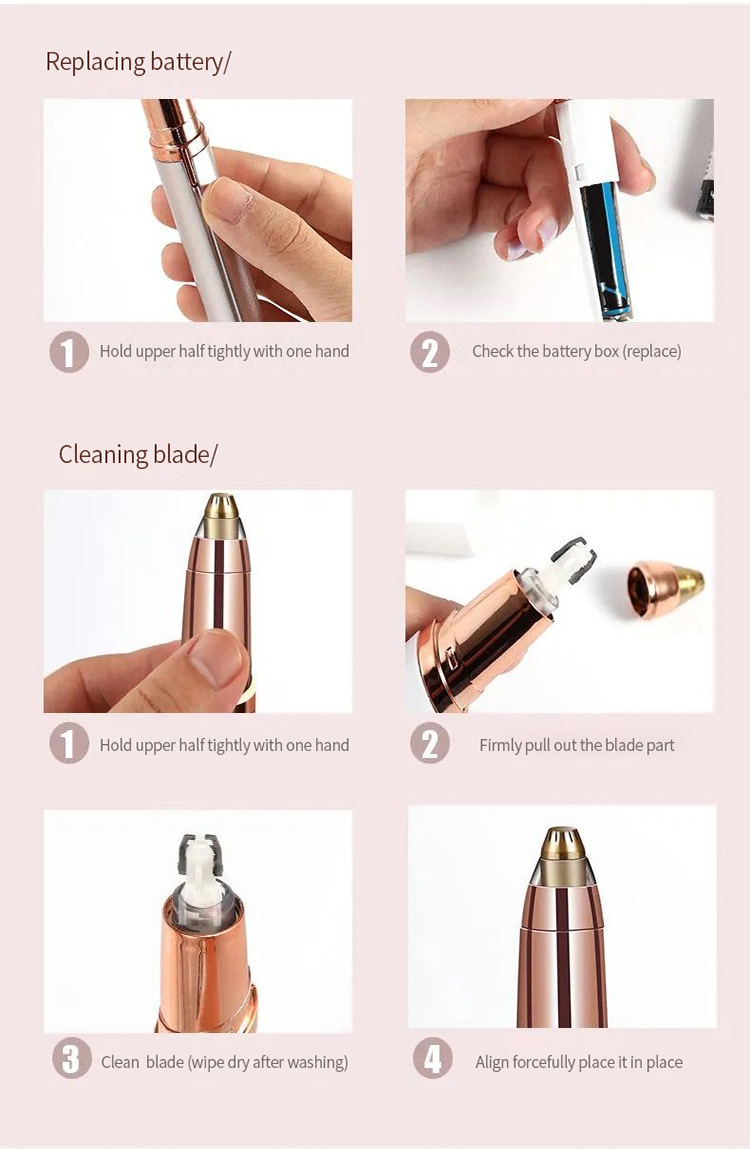 Replacing battery/

1 Hold upper half tightly with one hand

2 Check the battery box (replace)

Cleaning blade/

1 Hold upper half tightly with one hand

2 Firmly pull out the blade part

3 Clean blade (wipe dry after washing)

4 Align forcefully place it in place