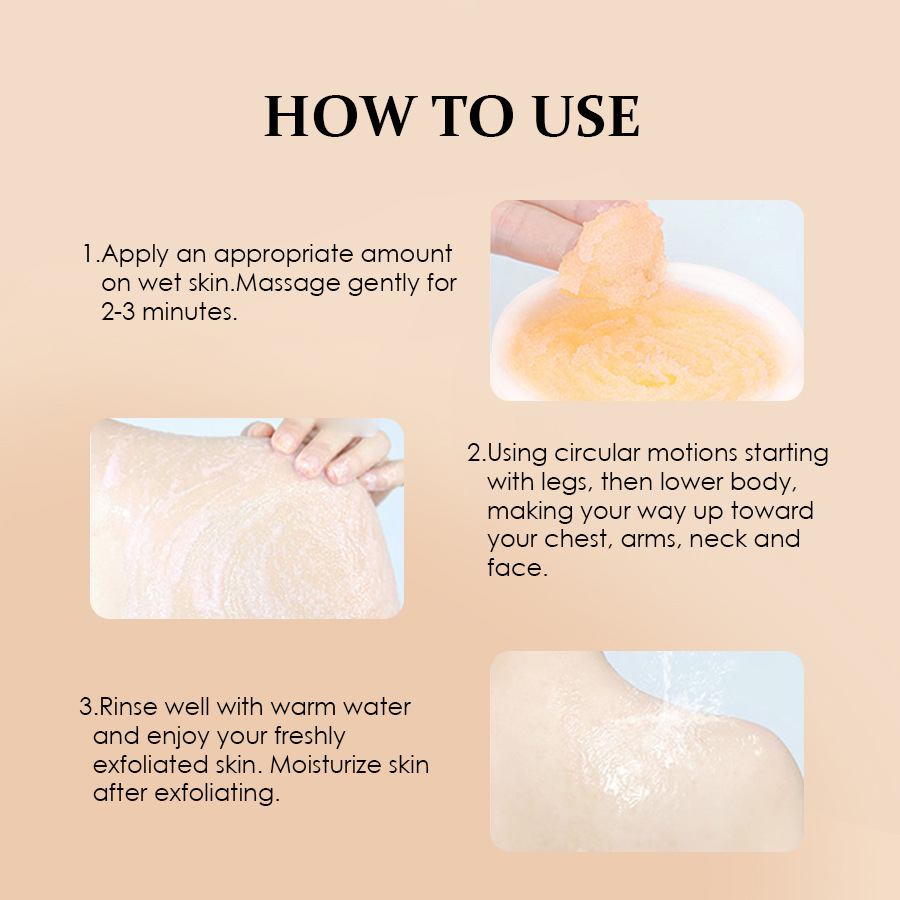 HOW TO USE

1.Apply an appropriate amount on wet skin.Massage gently for 2-3 minutes.

2.Using circular motions starting with legs, then lower body, making your way up toward your chest, arms, neck and face.

3.Rinse well with warm water and enjoy your freshly exfoliated skin. Moisturize skin after exfoliating.