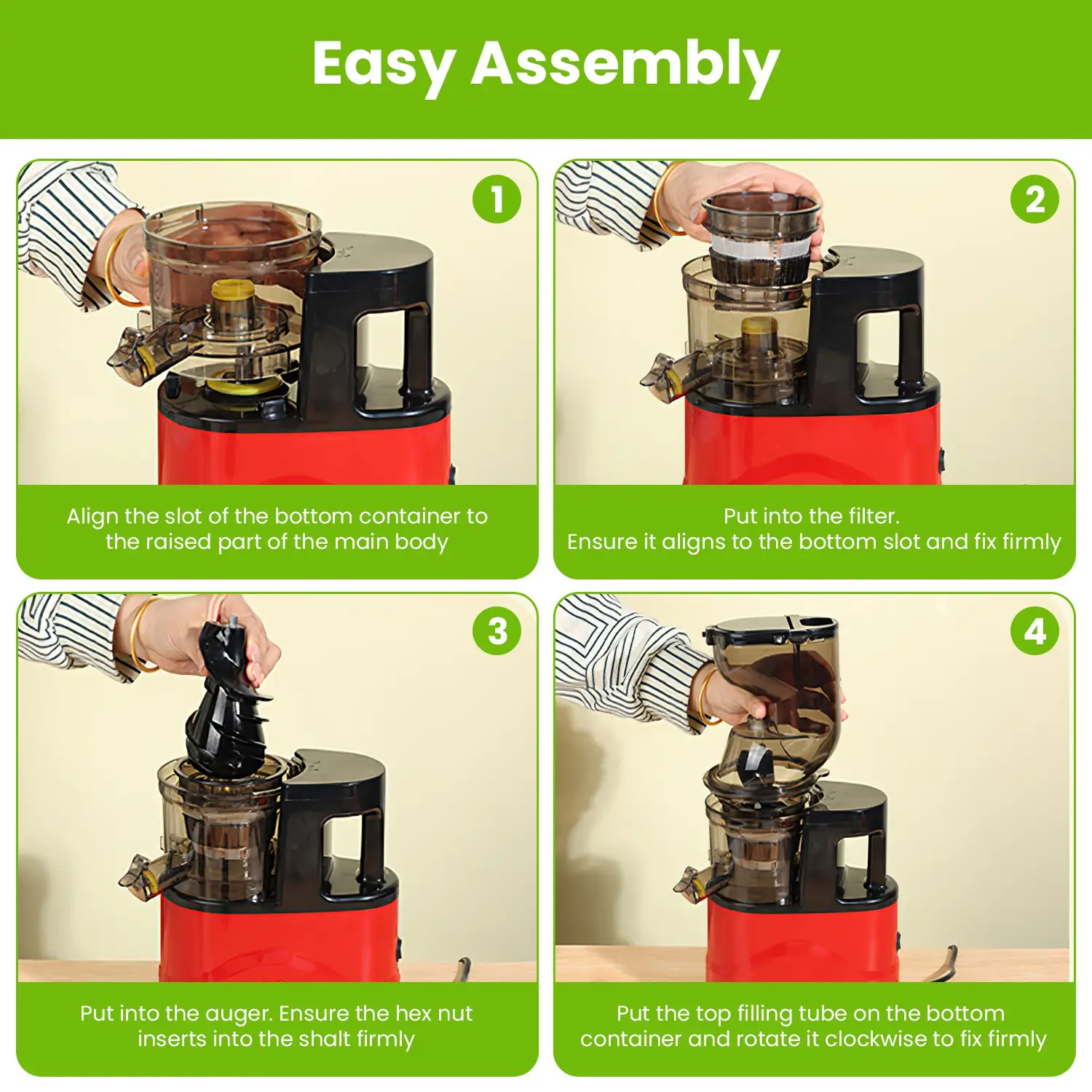 Easy Assembly

1

Align the slot of the bottom container to the raised part of the main body

2

Put into the filter.
Ensure it aligns to the bottom slot and fix firmly

3

Put into the auger. Ensure the hex nut inserts into the shalt firmly

4

Put the top filling tube on the bottom container and rotate it clockwise to fix firmly