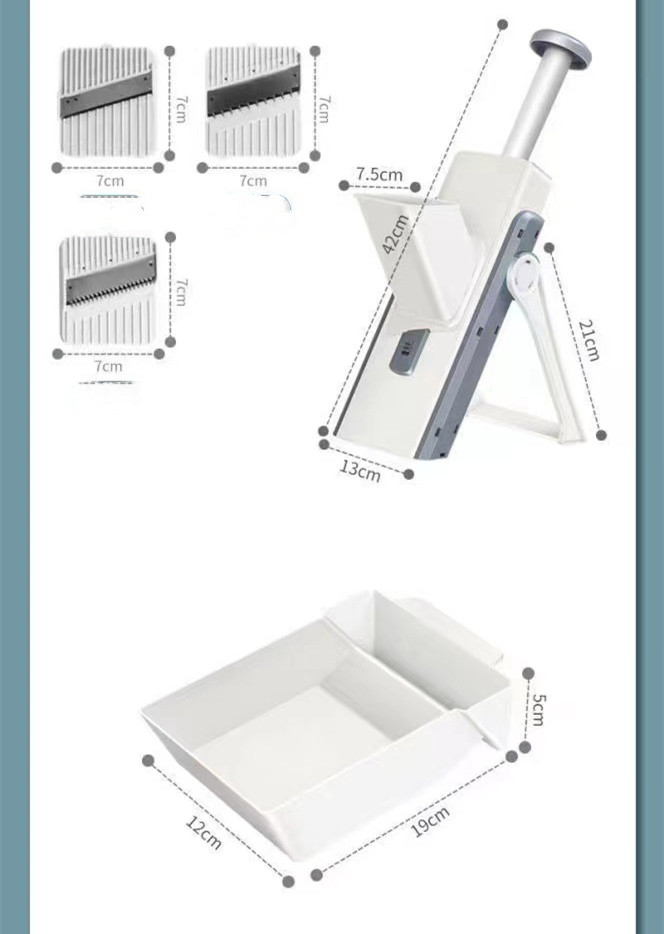 7cm
7cm
7cm
7cm
7cm
7cm
7.5cm
42cm
21cm
13cm
5cm
12cm
19cm