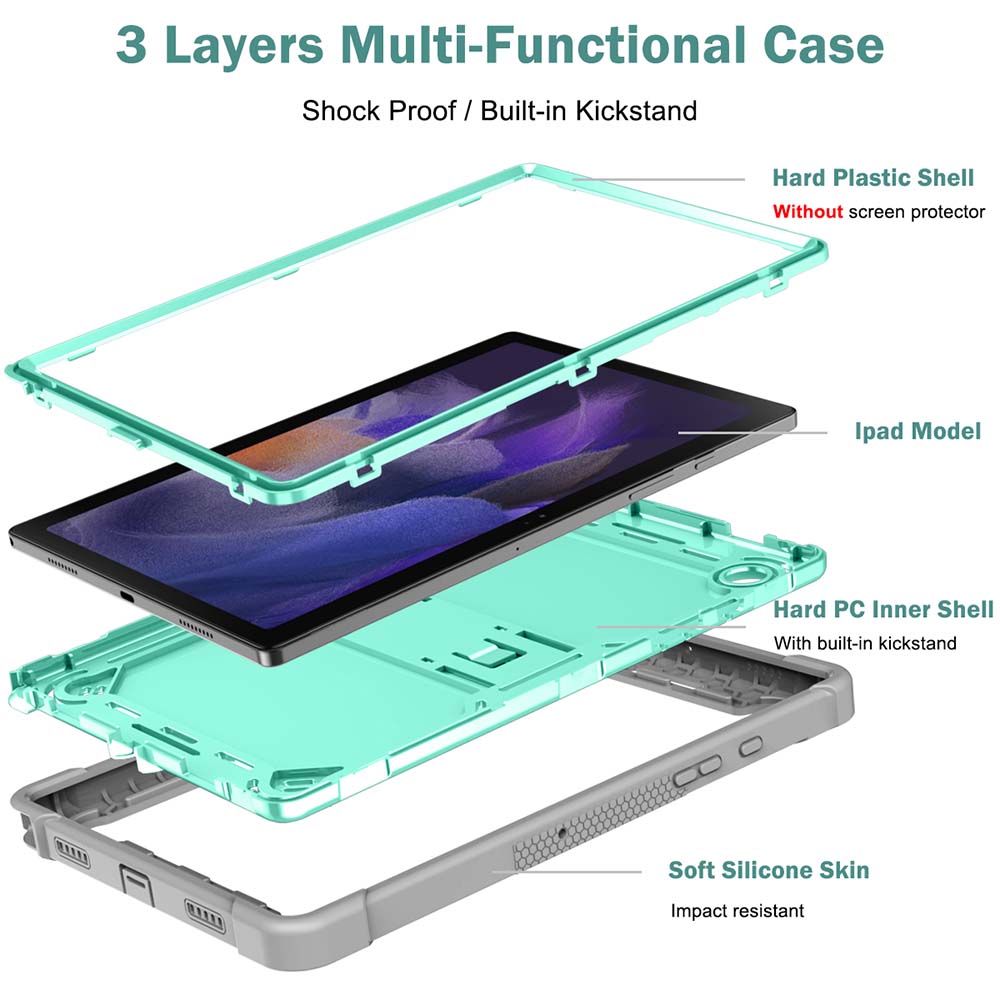 3 Layers Multi-Functional Case

Shock Proof / Built-in Kickstand

Hard Plastic Shell
Without screen protector

Ipad Model

Hard PC Inner Shell
With built-in kickstand

Soft Silicone Skin
Impact resistant