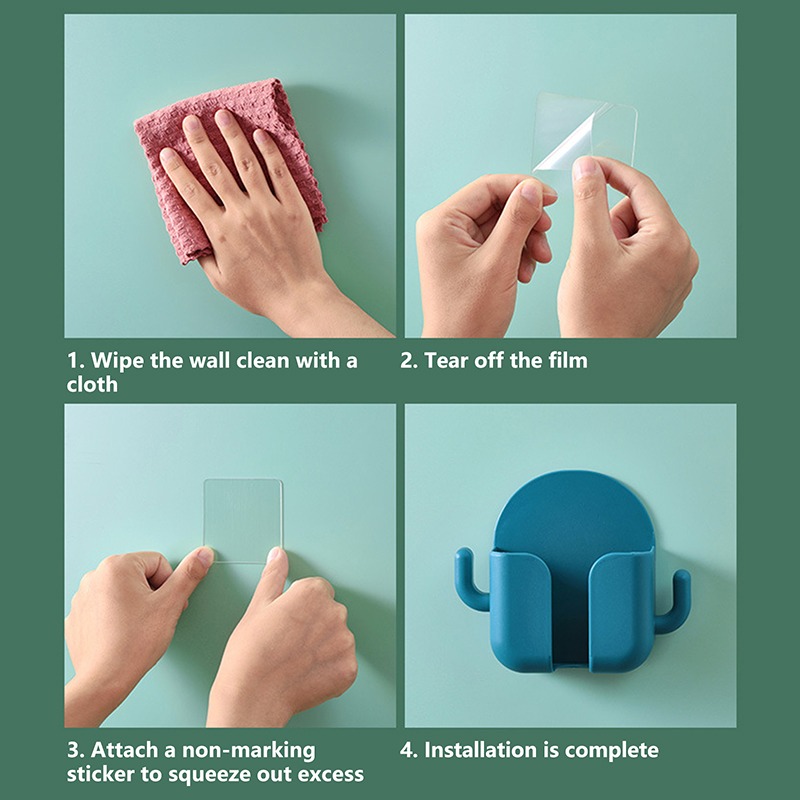 1. Wipe the wall clean with a cloth

2. Tear off the film

3. Attach a non-marking sticker to squeeze out excess

4. Installation is complete