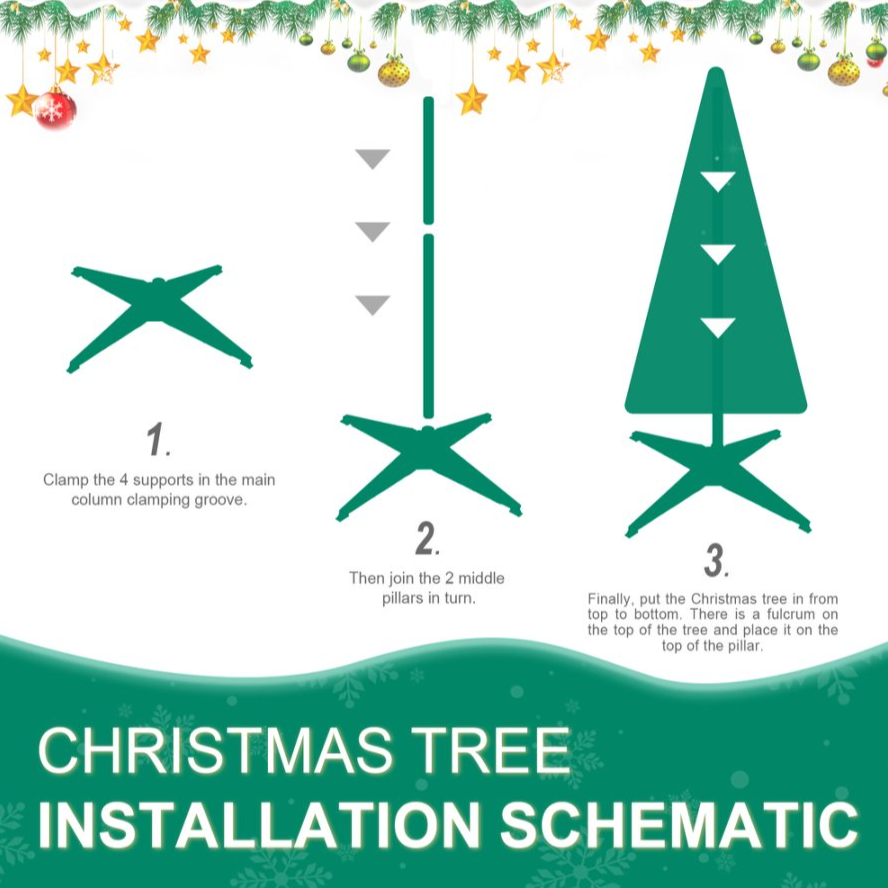 1.

Clamp the 4 supports in the main column clamping groove.

2.

Then join the 2 middle pillars in turn.

3.

Finally, put the Christmas tree in from top to bottom. There is a fulcrum on the top of the tree and place it on the top of the pillar.

CHRISTMAS TREE
INSTALLATION SCHEMATIC