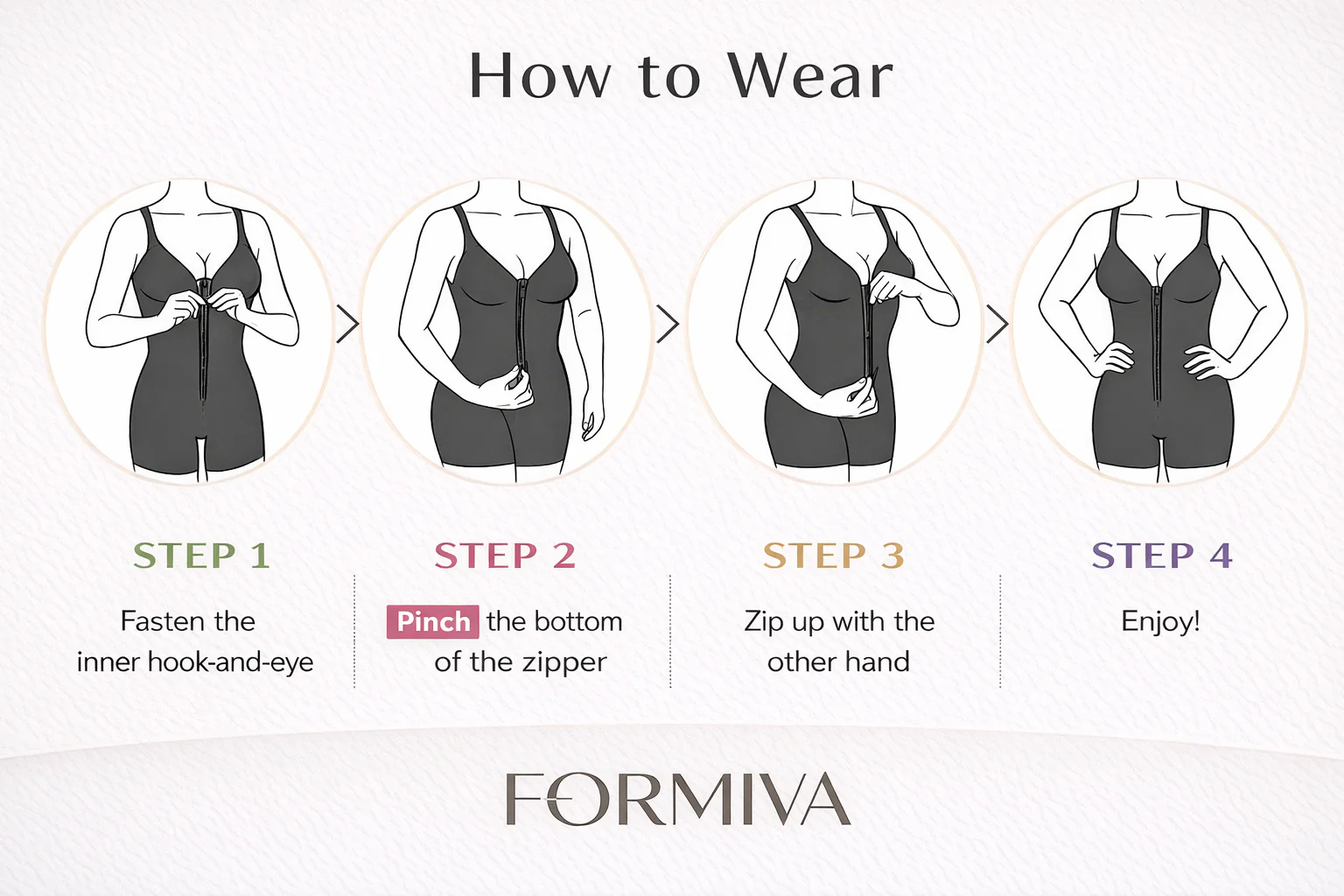 How to Wear

STEP 1

Fasten the inner hook-and-eye

STEP 2

Pinch the bottom of the zipper

STEP 3

Zip up with the other hand

STEP 4

Enjoy!

FORMIVA