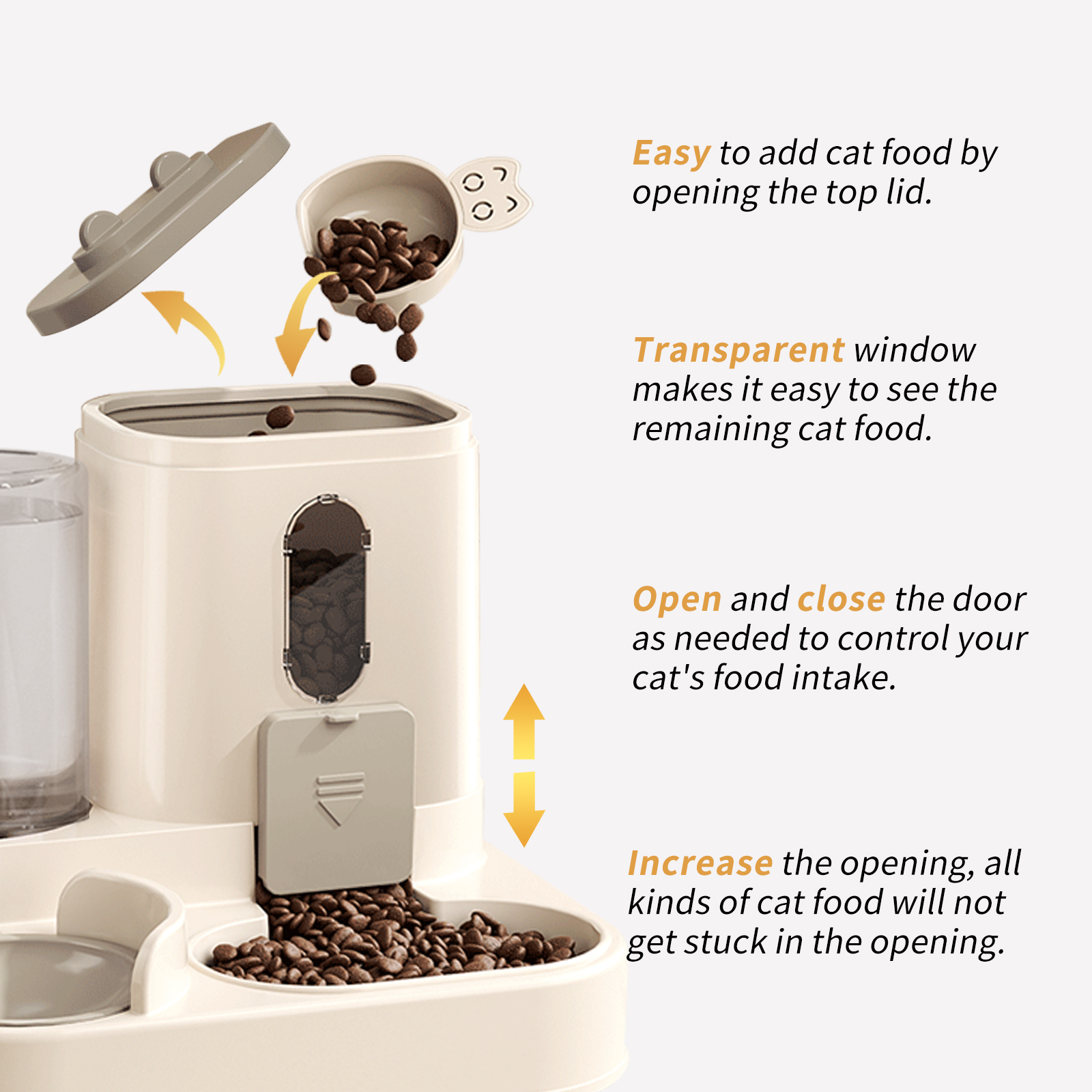 Easy to add cat food by opening the top lid.

Transparent window makes it easy to see the remaining cat food.

Open and close the door as needed to control your cat's food intake.

Increase the opening, all kinds of cat food will not get stuck in the opening.