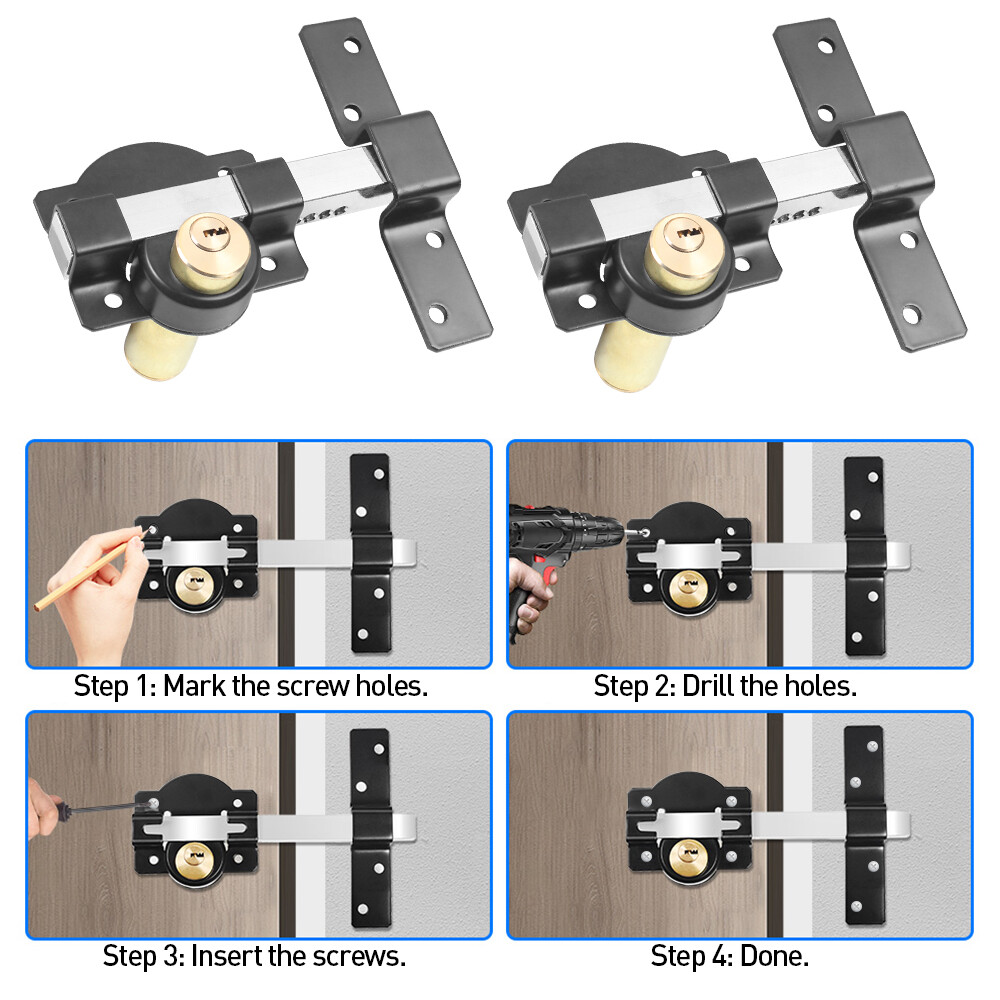 Step 1: Mark the screw holes.

Step 2: Drill the holes.

Step 3: Insert the screws.

Step 4: Done.