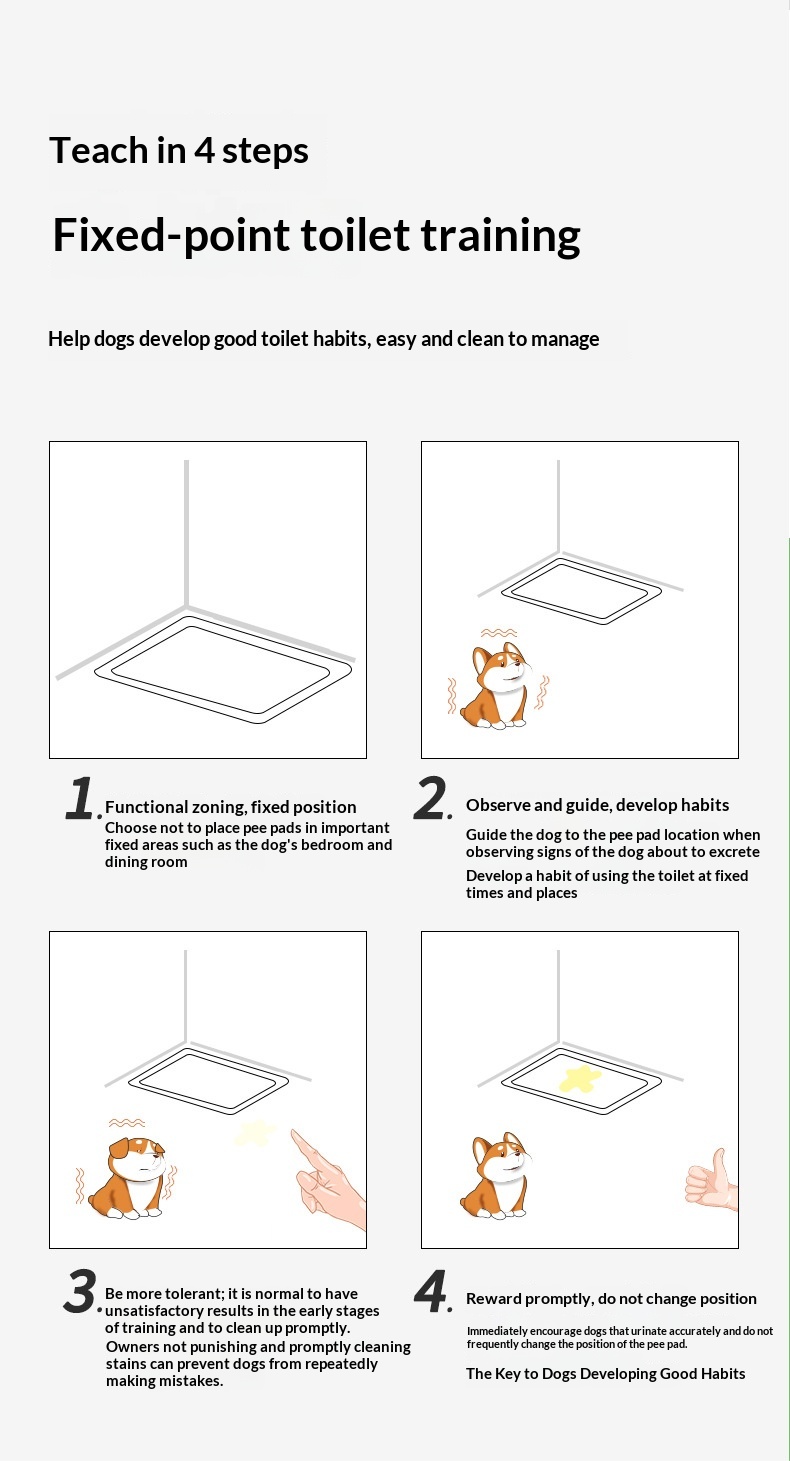 Teach in 4 steps

Fixed-point toilet training

Help dogs develop good toilet habits, easy and clean to manage

1. Functional zoning, fixed position
Choose not to place pee pads in important fixed areas such as the dog's bedroom and dining room

2. Observe and guide, develop habits
Guide the dog to the pee pad location when observing signs of the dog about to excrete
Develop a habit of using the toilet at fixed times and places

3. Be more tolerant; it is normal to have unsatisfactory results in the early stages of training and to clean up promptly.
Owners not punishing and promptly cleaning stains can prevent dogs from repeatedly making mistakes.

4. Reward promptly, do not change position
Immediately encourage dogs that urinate accurately and do not frequently change the position of the pee pad.
The Key to Dogs Developing Good Habits