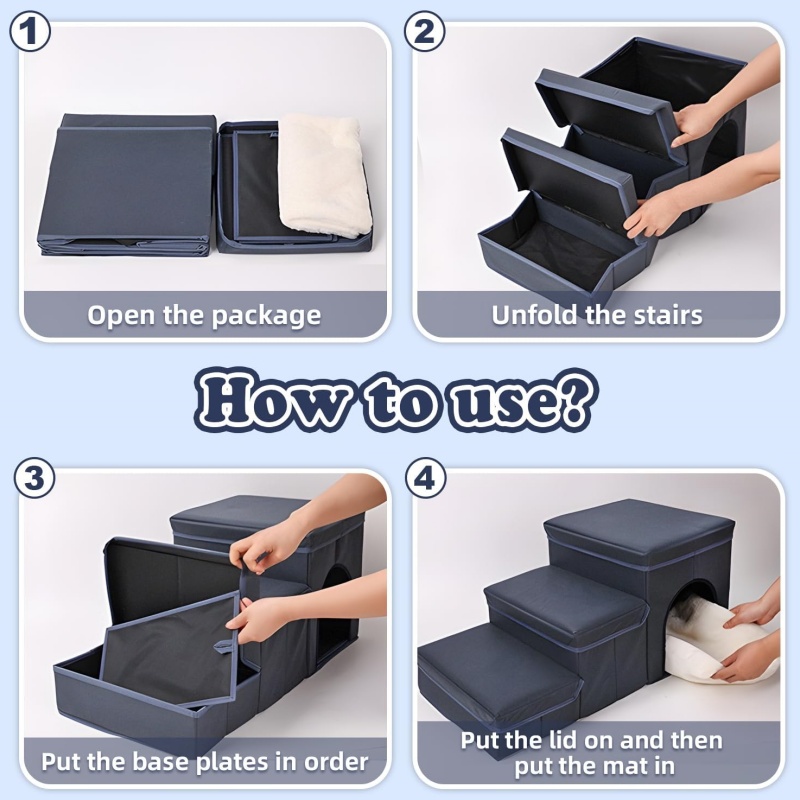 1
Open the package

2
Unfold the stairs

How to use?

3
Put the base plates in order

4
Put the lid on and then put the mat in