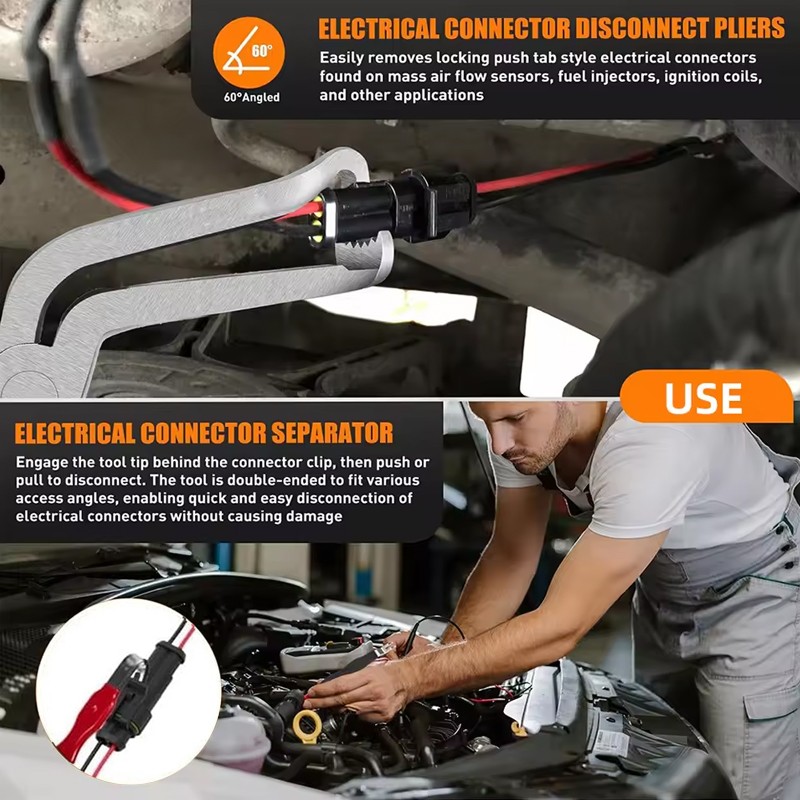 60°
60°Angled

ELECTRICAL CONNECTOR DISCONNECT PLIERS
Easily removes locking push tab style electrical connectors found on mass air flow sensors, fuel injectors, ignition coils, and other applications

USE

ELECTRICAL CONNECTOR SEPARATOR
Engage the tool tip behind the connector clip, then push or pull to disconnect. The tool is double-ended to fit various access angles, enabling quick and easy disconnection of electrical connectors without causing damage