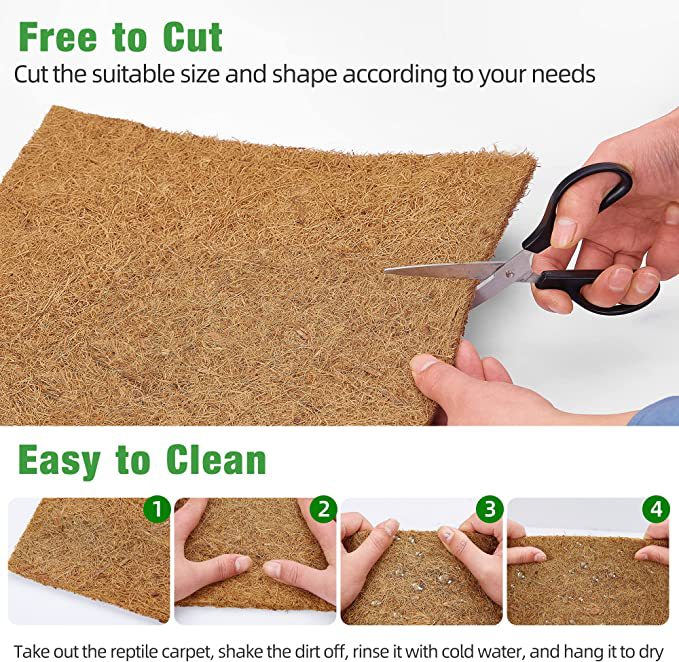 Free to Cut
Cut the suitable size and shape according to your needs

Easy to Clean

1

2

3

4

Take out the reptile carpet, shake the dirt off, rinse it with cold water, and hang it to dry