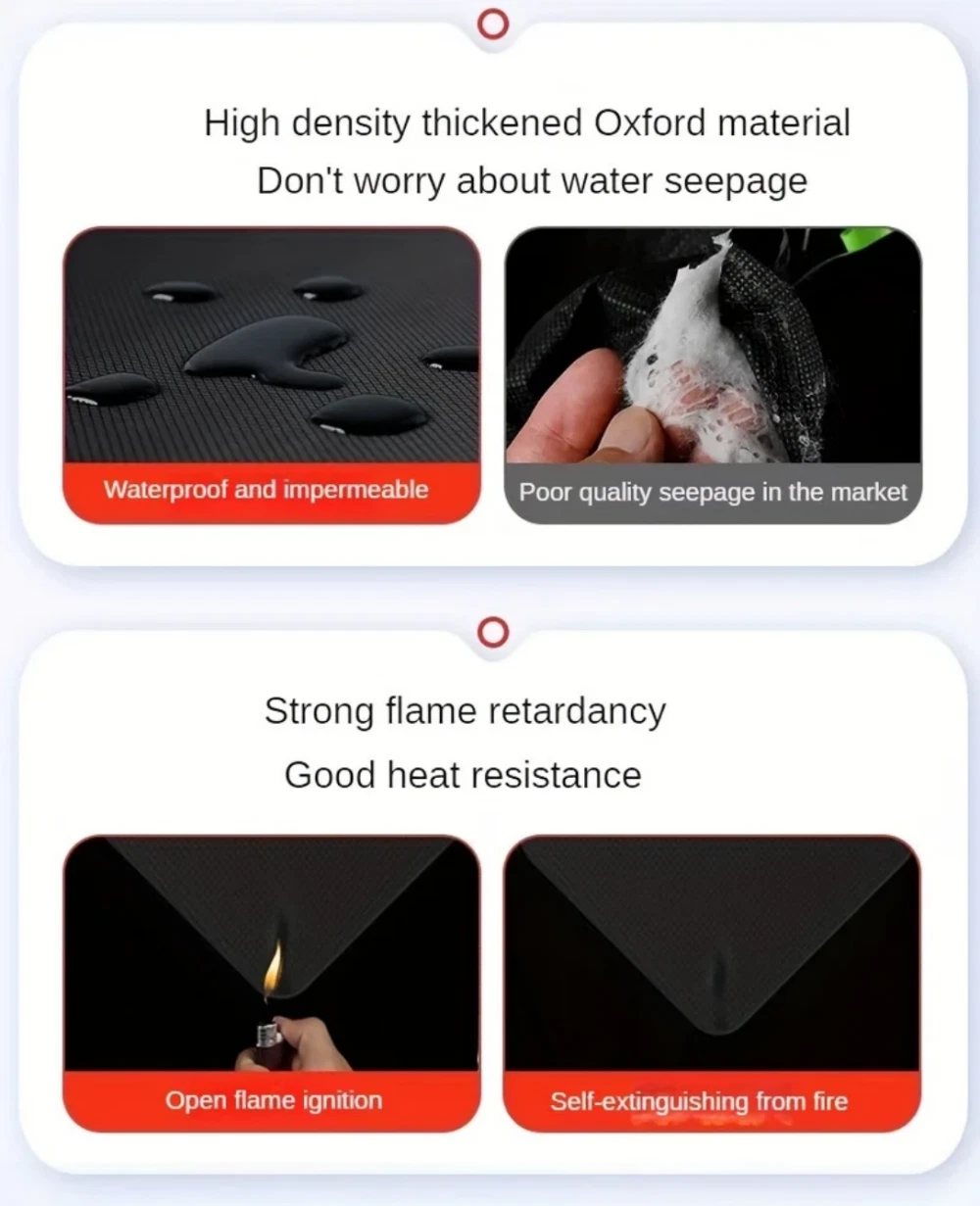 High density thickened Oxford material
Don't worry about water seepage

Waterproof and impermeable

Poor quality seepage in the market

Strong flame retardancy
Good heat resistance

Open flame ignition

Self-extinguishing from fire