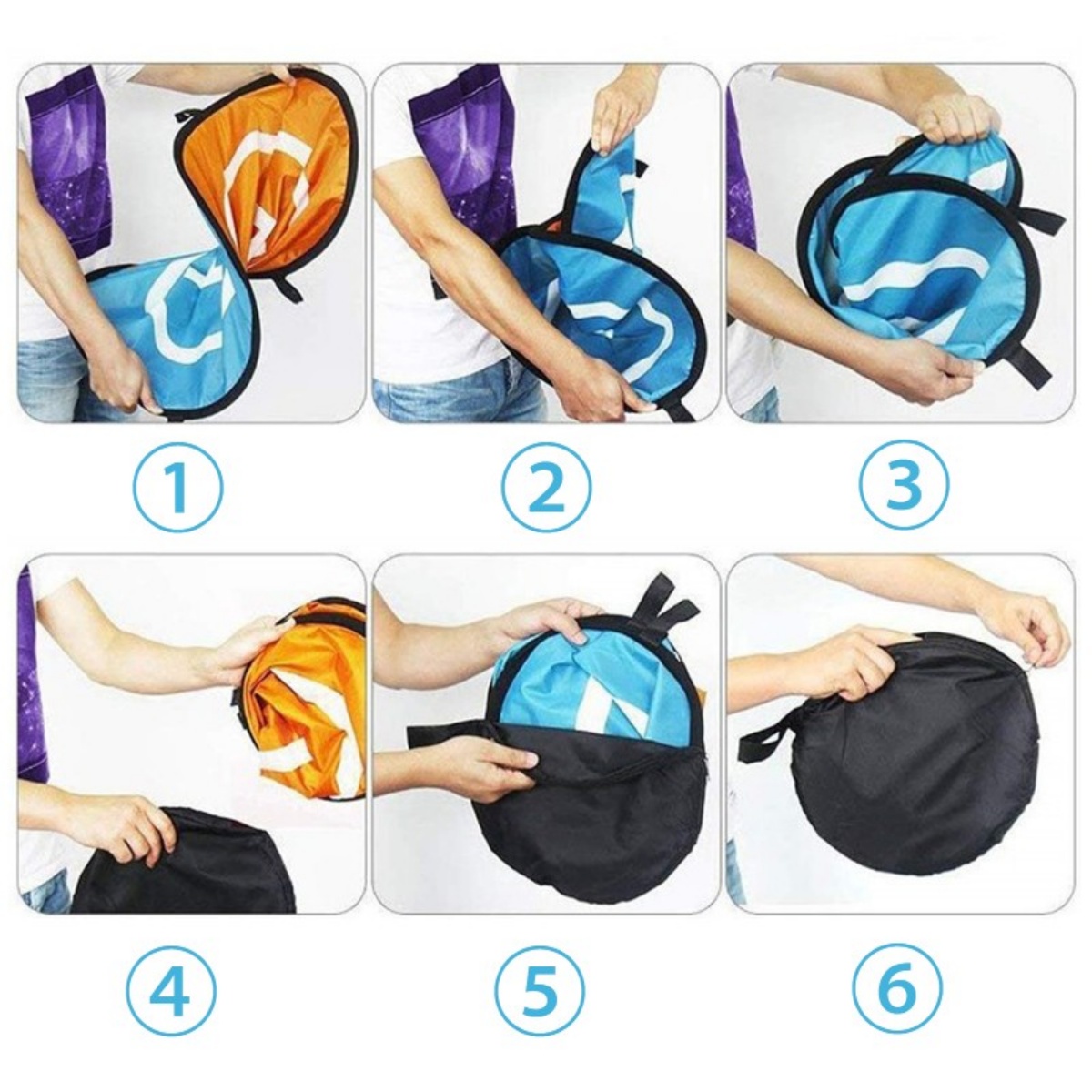 1

2

3

4

5

6