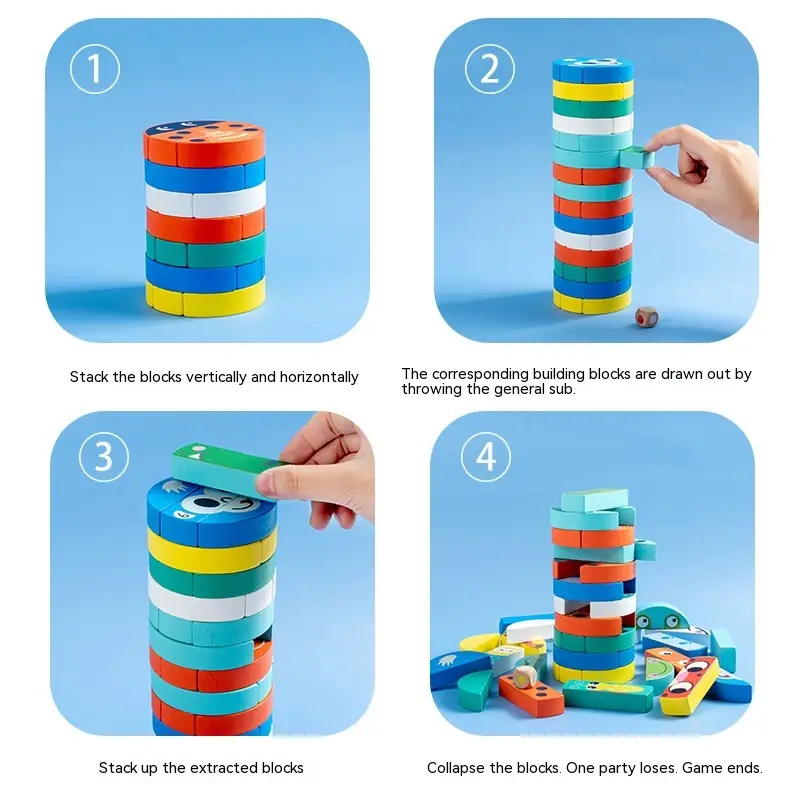 1

Stack the blocks vertically and horizontally

2

The corresponding building blocks are drawn out by throwing the general sub.

3

Stack up the extracted blocks

4

Collapse the blocks. One party loses. Game ends.