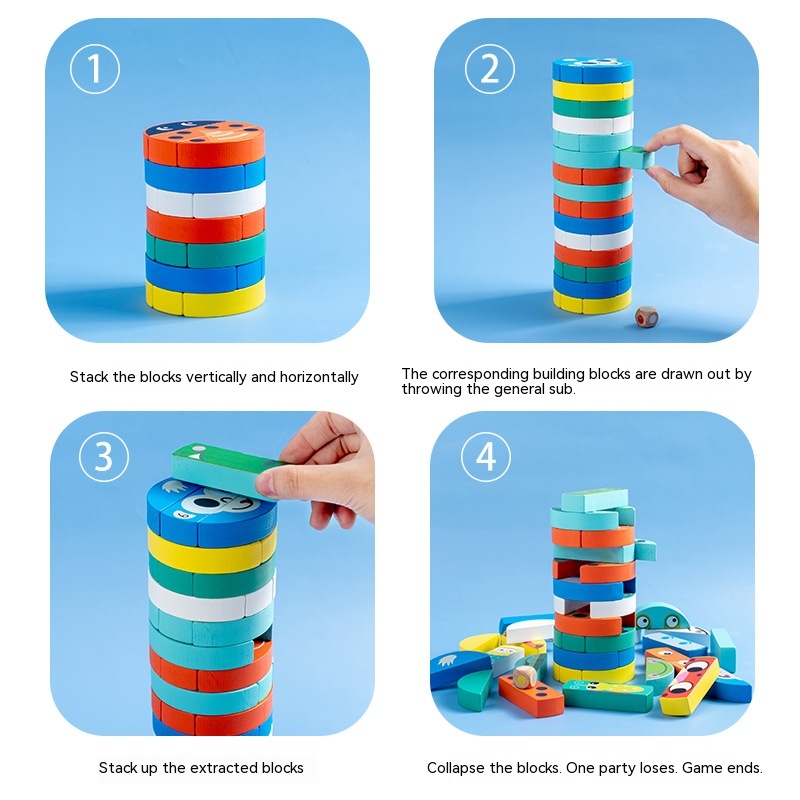 1

Stack the blocks vertically and horizontally

2

The corresponding building blocks are drawn out by throwing the general sub.

3

Stack up the extracted blocks

4

Collapse the blocks. One party loses. Game ends.