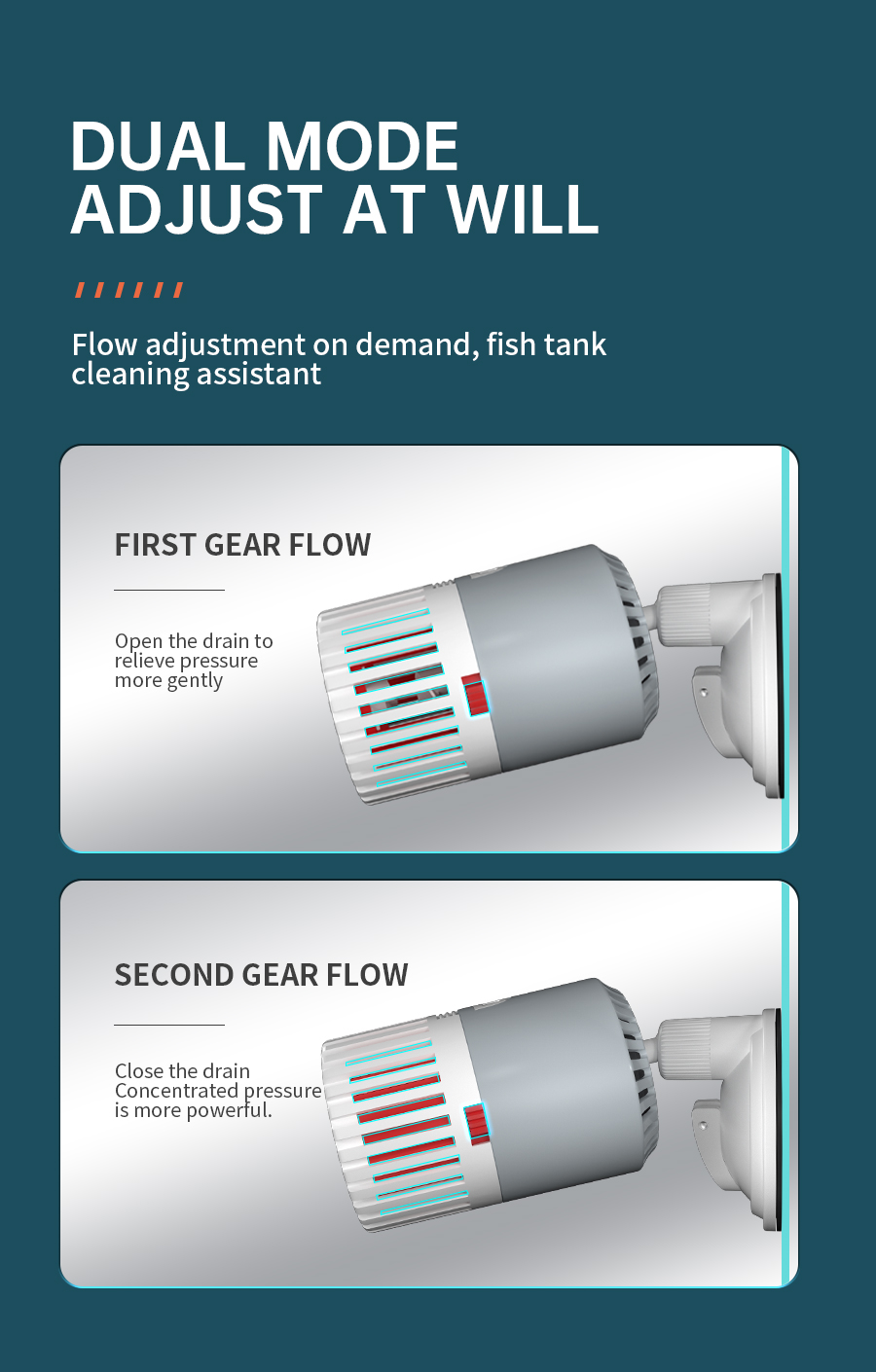 DUAL MODE
ADJUST AT WILL

Flow adjustment on demand, fish tank cleaning assistant

FIRST GEAR FLOW

Open the drain to relieve pressure more gently

SECOND GEAR FLOW

Close the drain
Concentrated pressure is more powerful.