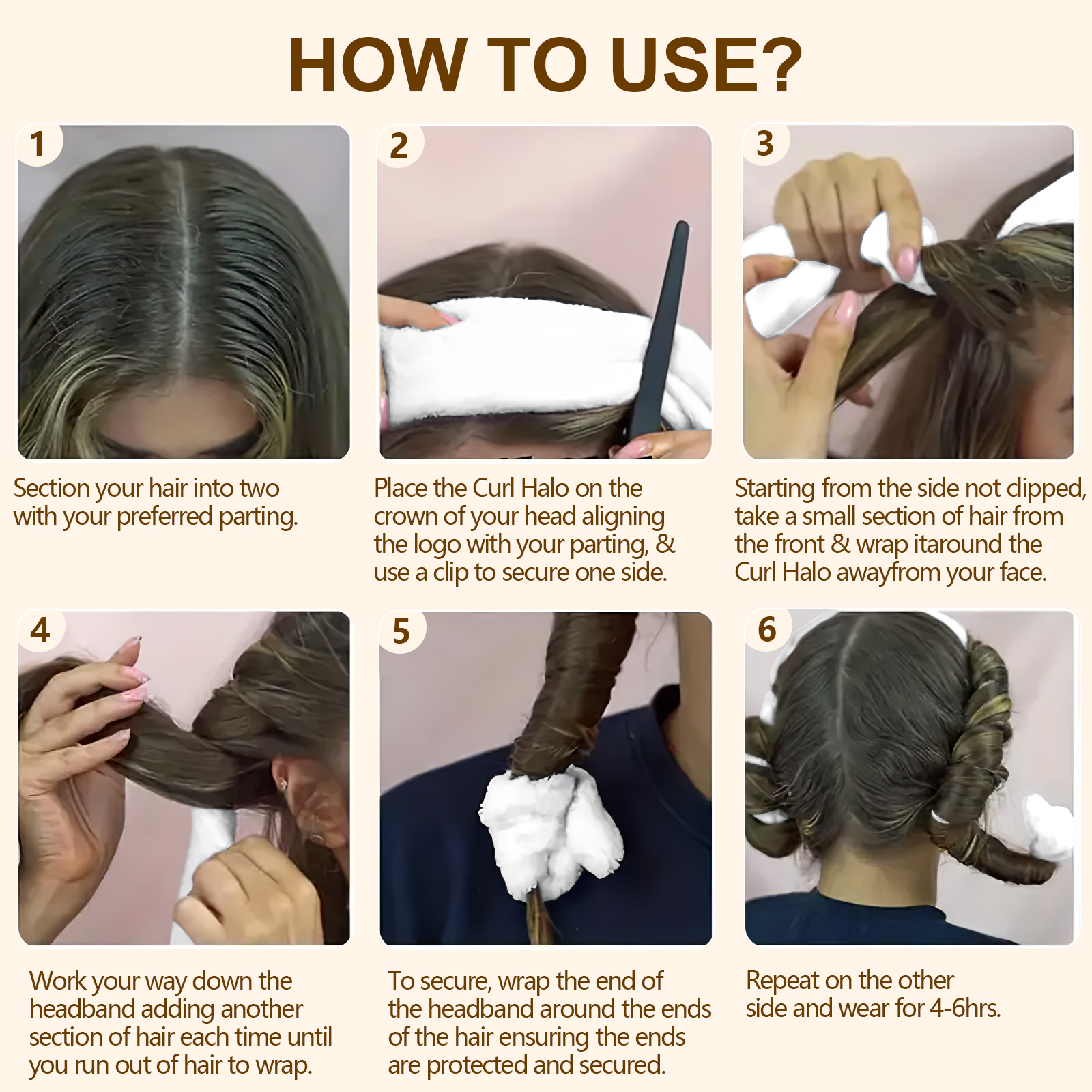 HOW TO USE?

1

Section your hair into two with your preferred parting.

2

Place the Curl Halo on the crown of your head aligning the logo with your parting, & use a clip to secure one side.

3

Starting from the side not clipped, take a small section of hair from the front & wrap itaround the Curl Halo awayfrom your face.

4

Work your way down the headband adding another section of hair each time until you run out of hair to wrap.

5

To secure, wrap the end of the headband around the ends of the hair ensuring the ends are protected and secured.

6

Repeat on the other side and wear for 4-6hrs.