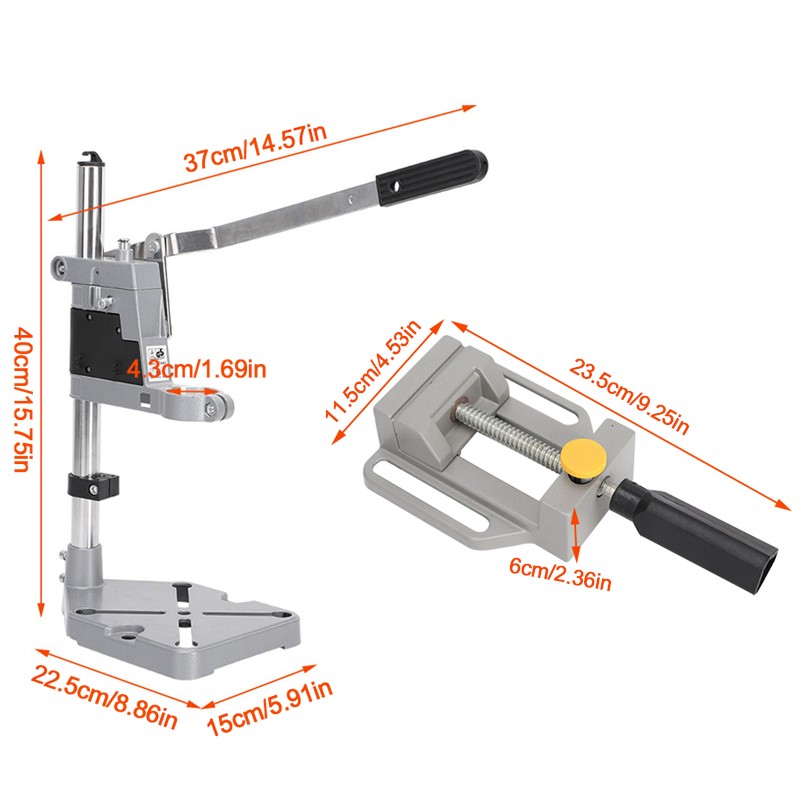 37cm/14.57in

40cm/15.75in

4.3cm/1.69in

22.5cm/8.86in

15cm/5.91in

11.5cm/4.53in

23.5cm/9.25in

6cm/2.36in