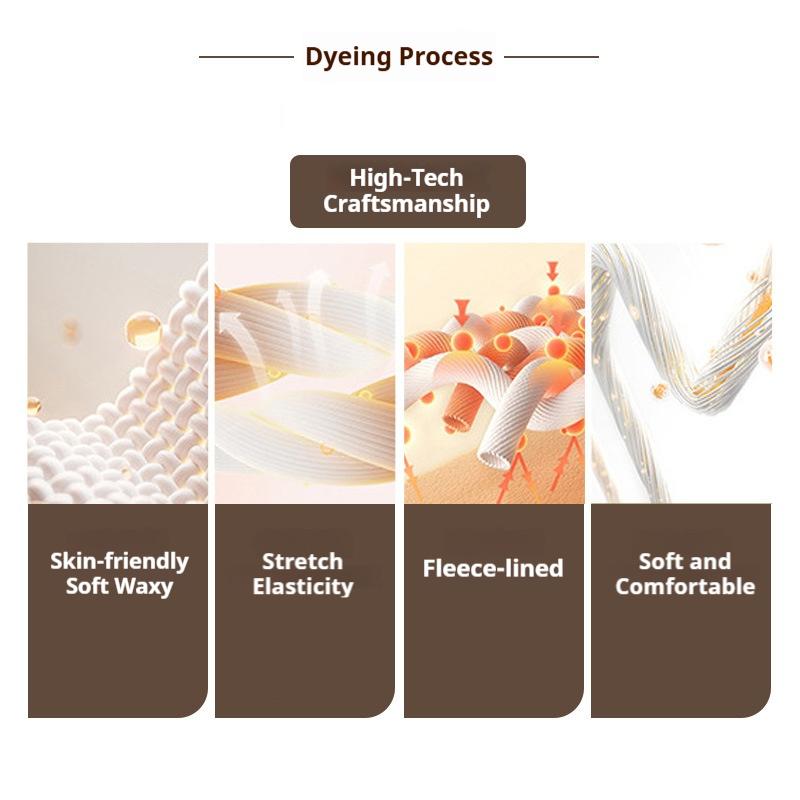 Dyeing Process

High-Tech Craftsmanship

Skin-friendly Soft Waxy

Stretch Elasticity

Fleece-lined

Soft and Comfortable