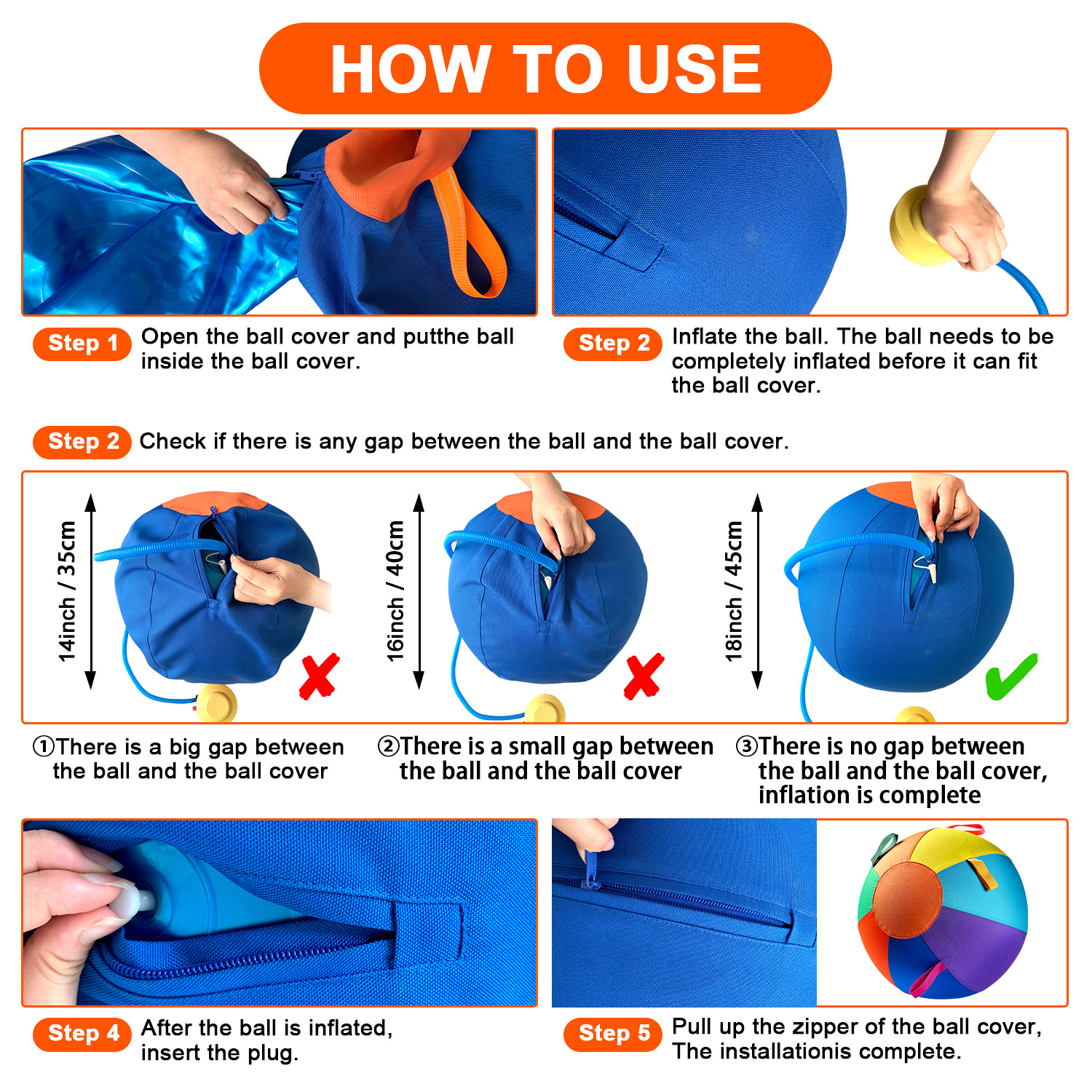 HOW TO USE

Step 1 Open the ball cover and putthe ball inside the ball cover.

Step 2 Inflate the ball. The ball needs to be completely inflated before it can fit the ball cover.

Step 2 Check if there is any gap between the ball and the ball cover.

14inch / 35cm

16inch / 40cm

18inch / 45cm

①There is a big gap between the ball and the ball cover

②There is a small gap between the ball and the ball cover

③There is no gap between the ball and the ball cover, inflation is complete

Step 4 After the ball is inflated, insert the plug.

Step 5 Pull up the zipper of the ball cover, The installationis complete.