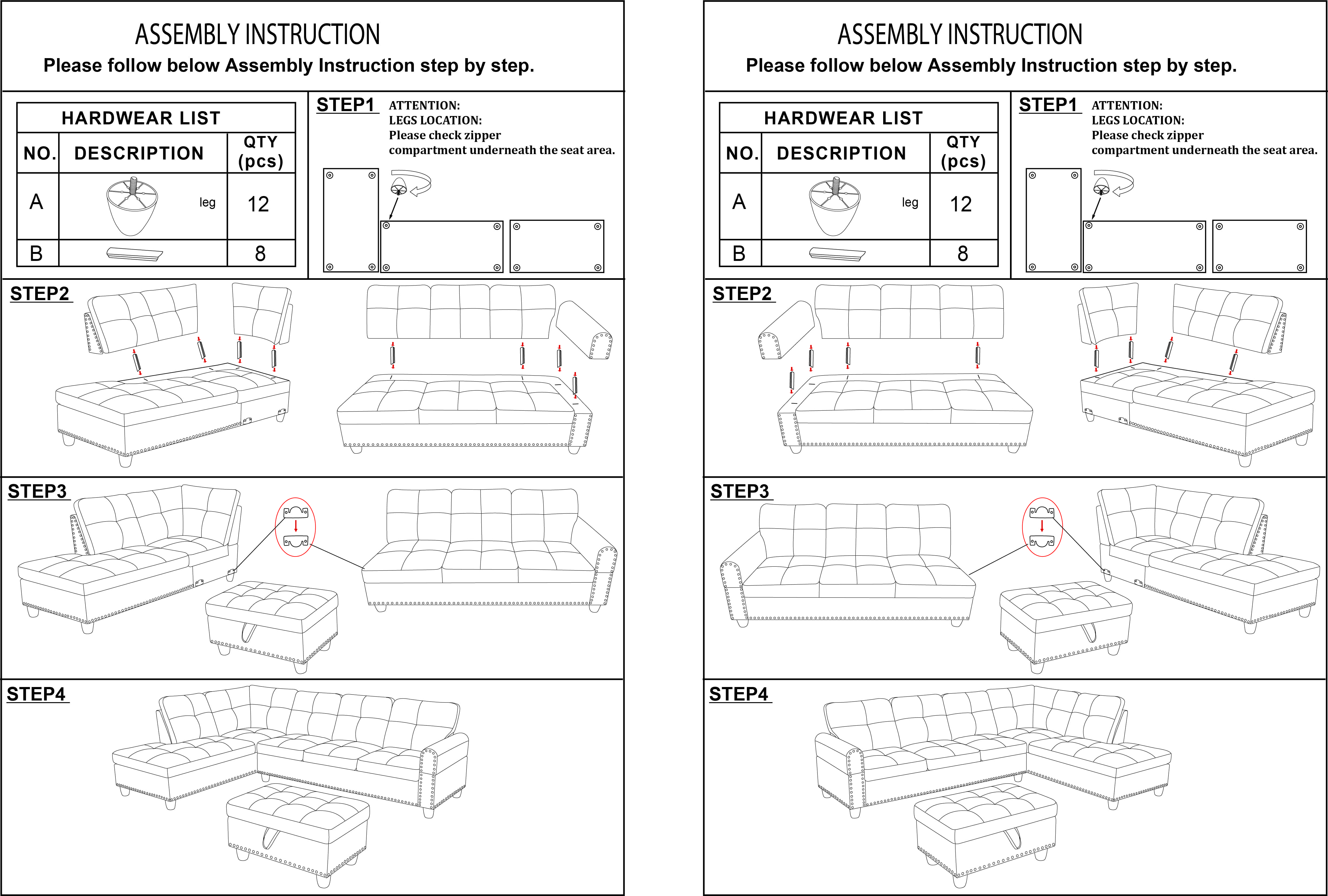 ASSEMBLY INSTRUCTION
Please follow below Assembly Instruction step by step.

HARDWEAR LIST

| NO. | DESCRIPTION | QTY (pcs) |
|---|---|---|
| A | leg | 12 |
| B | | 8 |

STEP1 ATTENTION:
LEGS LOCATION:
Please check zipper compartment underneath the seat area.

STEP2

STEP3

STEP4

ASSEMBLY INSTRUCTION
Please follow below Assembly Instruction step by step.

HARDWEAR LIST

| NO. | DESCRIPTION | QTY (pcs) |
|---|---|---|
| A | leg | 12 |
| B | | 8 |

STEP1 ATTENTION:
LEGS LOCATION:
Please check zipper compartment underneath the seat area.

STEP2

STEP3

STEP4