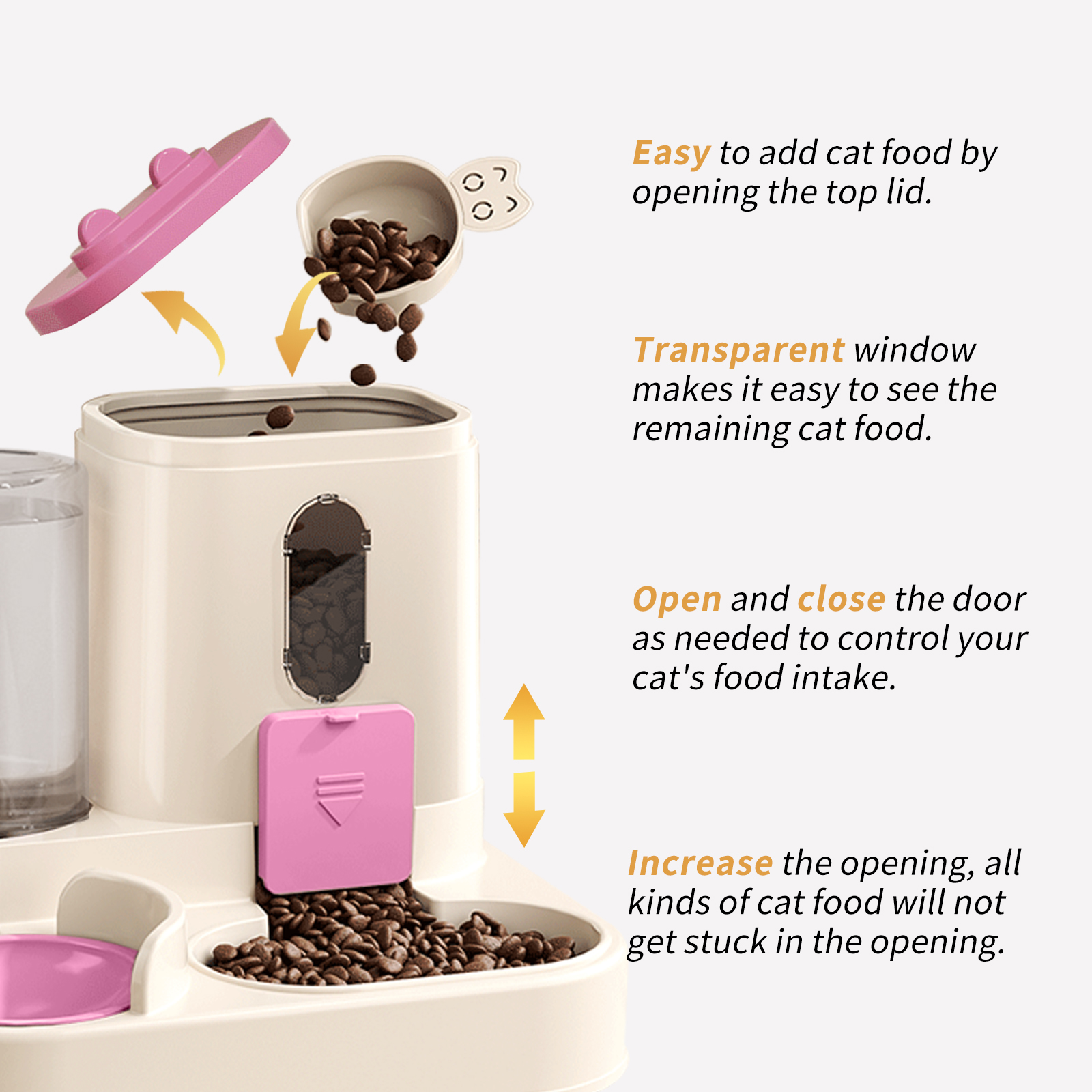 Easy to add cat food by opening the top lid.

Transparent window makes it easy to see the remaining cat food.

Open and close the door as needed to control your cat's food intake.

Increase the opening, all kinds of cat food will not get stuck in the opening.