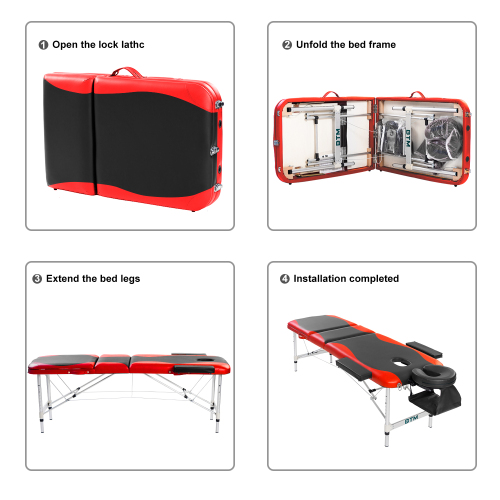 ❶ Open the lock lathc

❷ Unfold the bed frame

DTM

DTM

❸ Extend the bed legs

❹ Installation completed

DTM