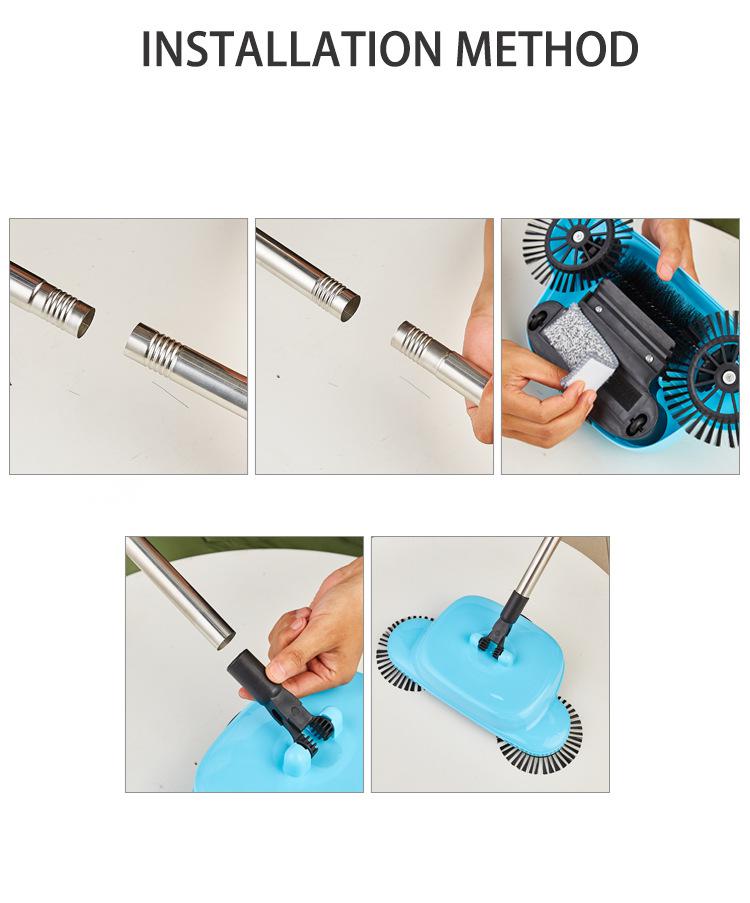 INSTALLATION METHOD