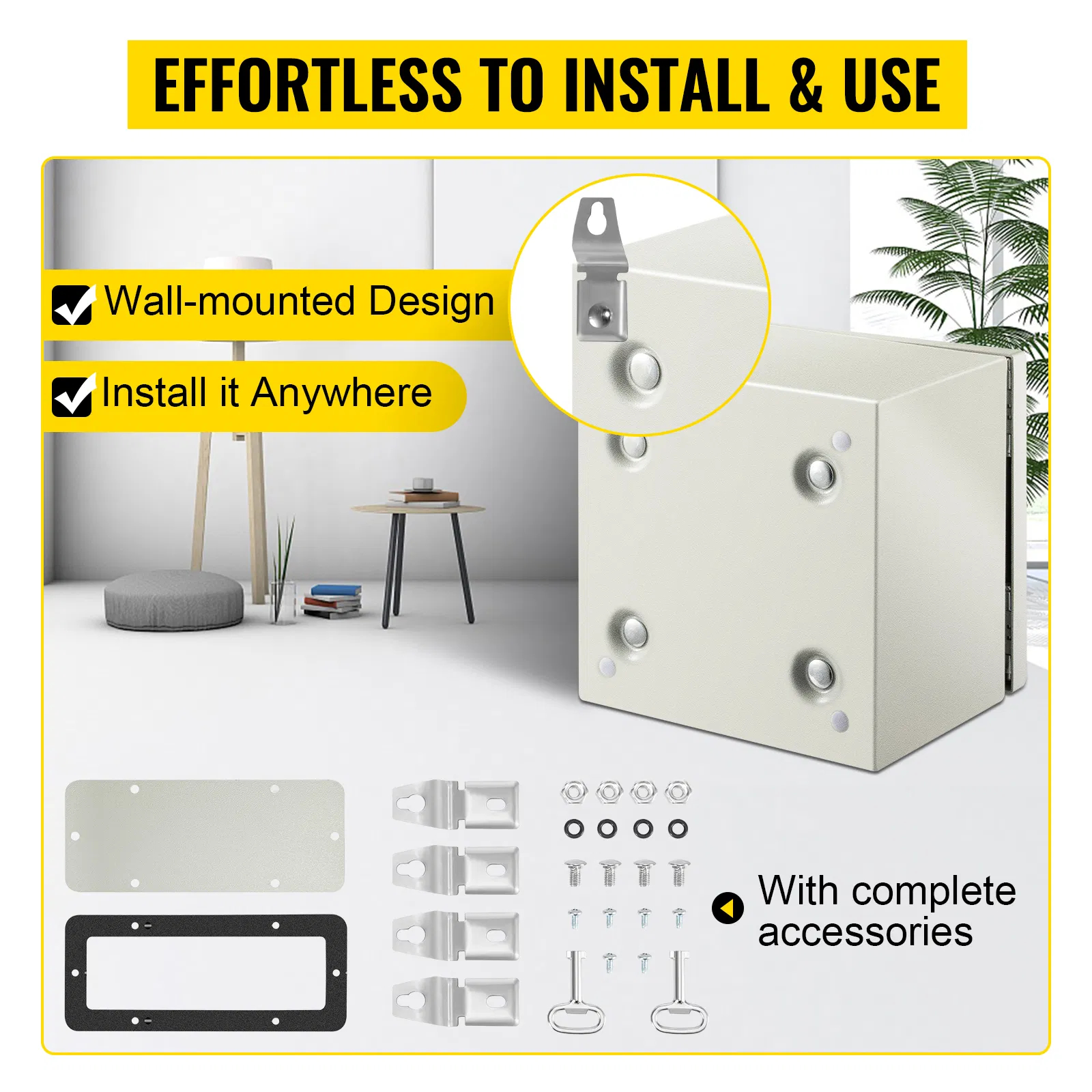 EFFORTLESS TO INSTALL & USE

Wall-mounted Design

Install it Anywhere

With complete accessories