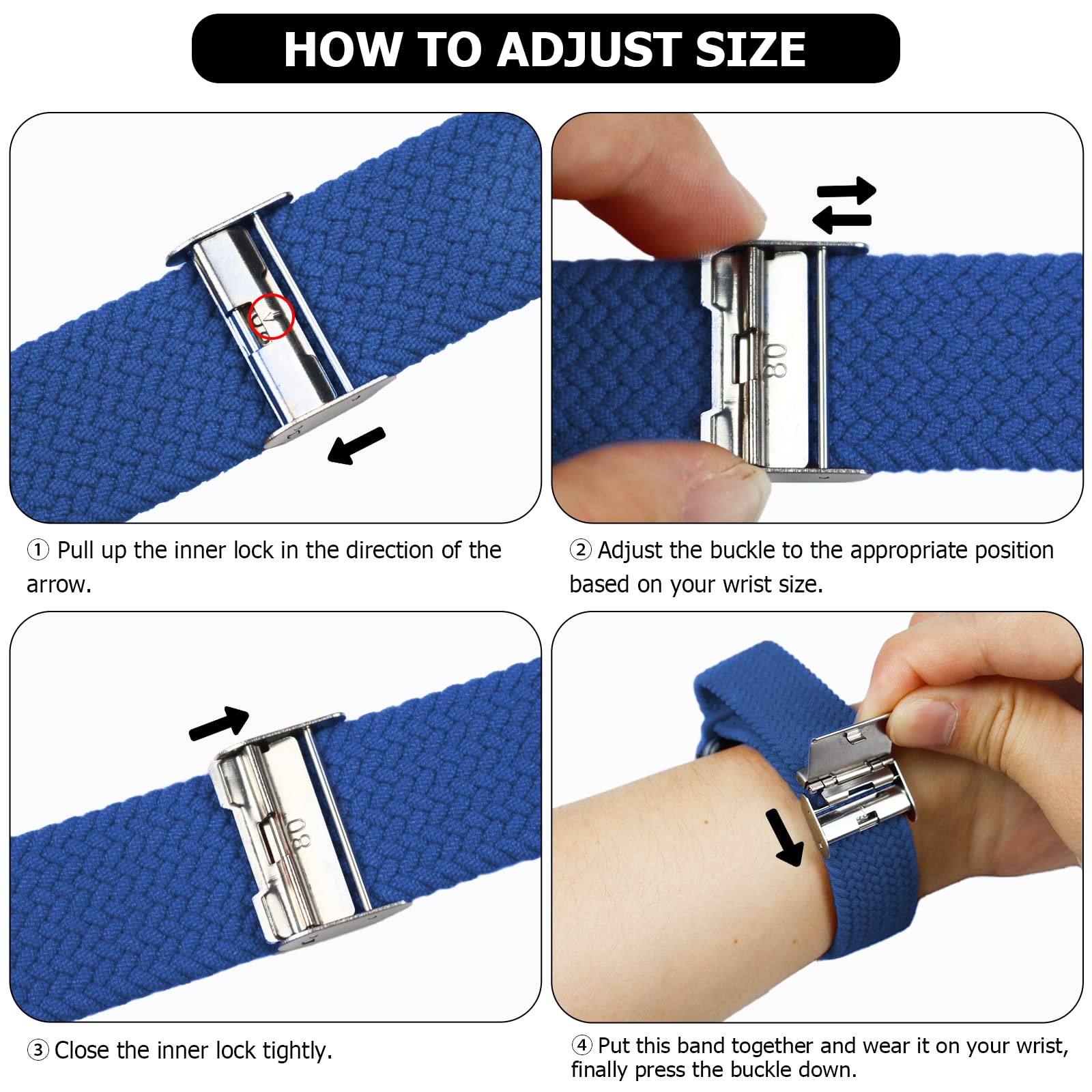 HOW TO ADJUST SIZE

08

① Pull up the inner lock in the direction of the arrow.

② Adjust the buckle to the appropriate position based on your wrist size.

08

③ Close the inner lock tightly.

④ Put this band together and wear it on your wrist, finally press the buckle down.