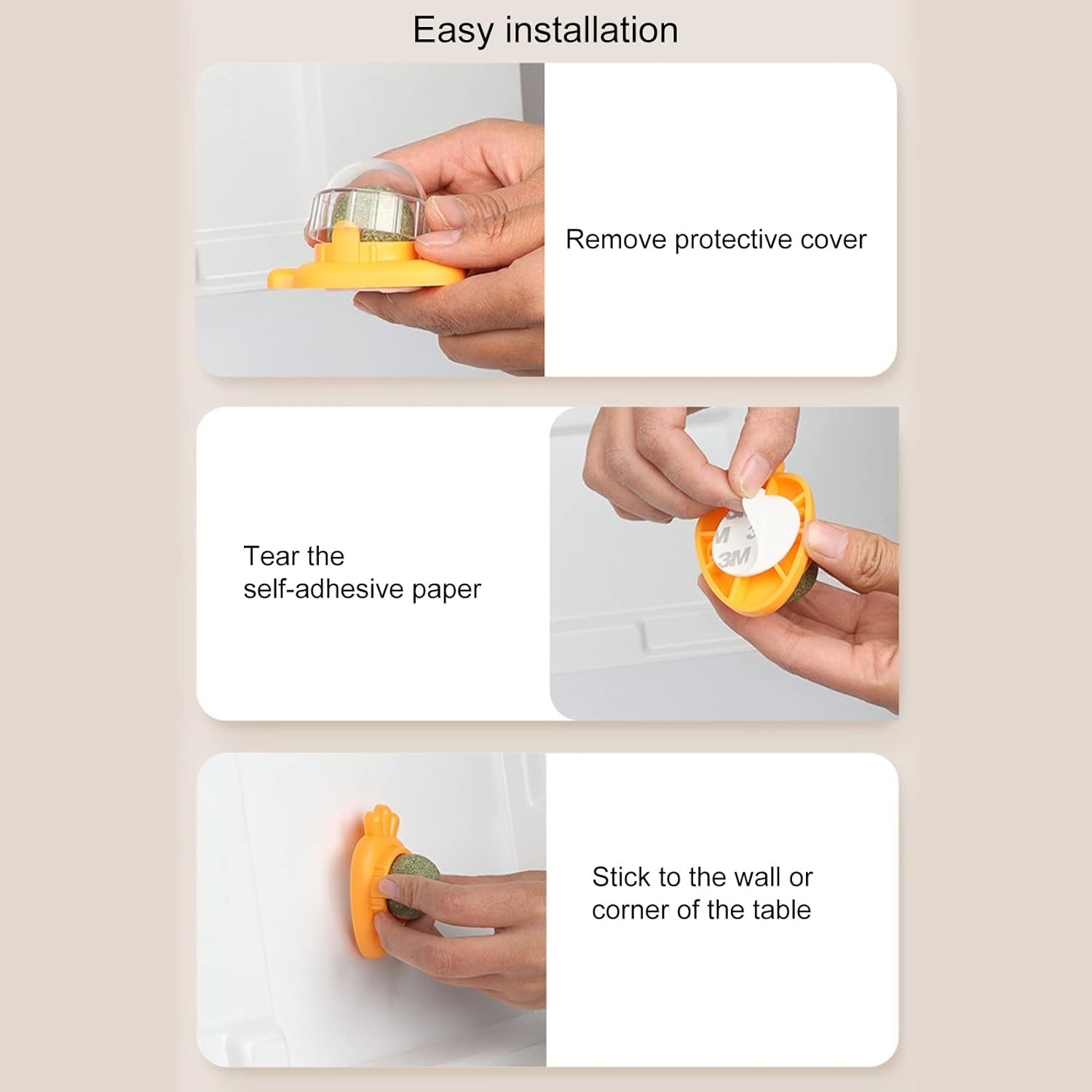 Easy installation

Remove protective cover

Tear the self-adhesive paper

3M

Stick to the wall or corner of the table