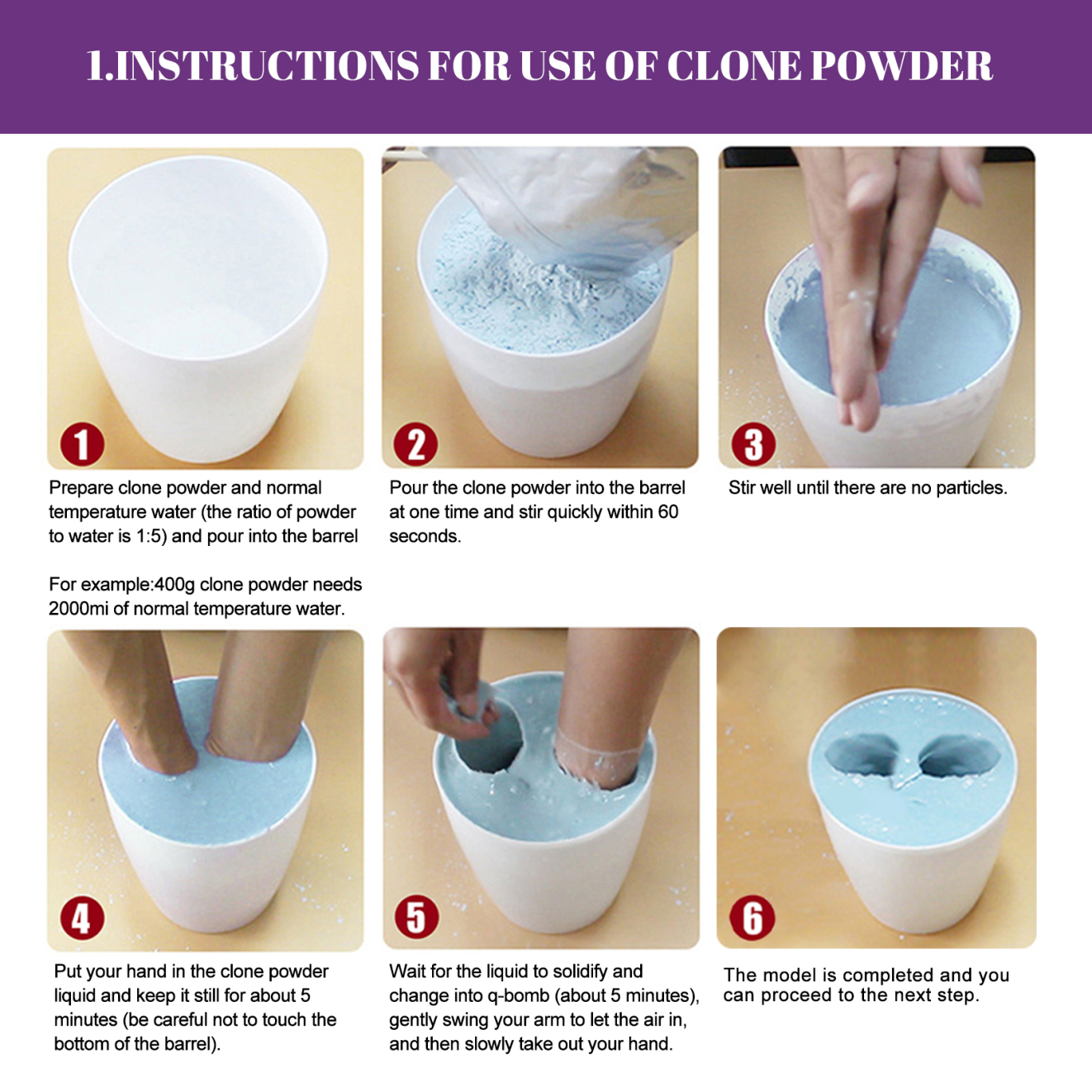 1.INSTRUCTIONS FOR USE OF CLONE POWDER

1

Prepare clone powder and normal temperature water (the ratio of powder to water is 1:5) and pour into the barrel

For example:400g clone powder needs 2000mi of normal temperature water.

2

Pour the clone powder into the barrel at one time and stir quickly within 60 seconds.

3

Stir well until there are no particles.

4

Put your hand in the clone powder liquid and keep it still for about 5 minutes (be careful not to touch the bottom of the barrel).

5

Wait for the liquid to solidify and change into q-bomb (about 5 minutes), gently swing your arm to let the air in, and then slowly take out your hand.

6

The model is completed and you can proceed to the next step.