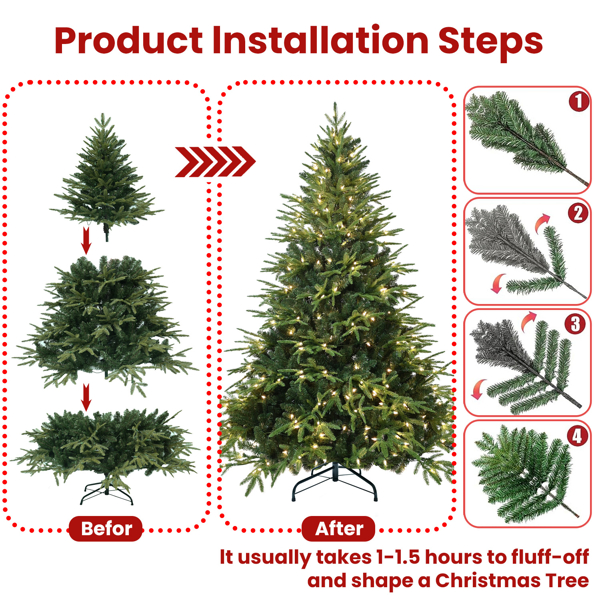 Product Installation Steps

1

2

3

4

Befor

After

It usually takes 1-1.5 hours to fluff-off and shape a Christmas Tree