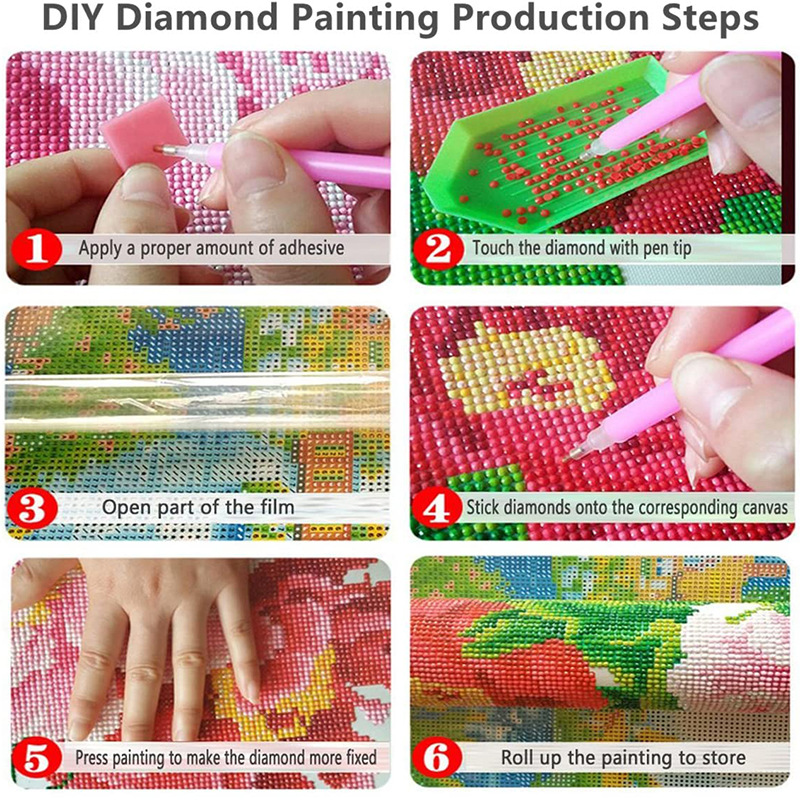 DIY Diamond Painting Production Steps

1 Apply a proper amount of adhesive

2 Touch the diamond with pen tip

3 Open part of the film

4 Stick diamonds onto the corresponding canvas

5 Press painting to make the diamond more fixed

6 Roll up the painting to store