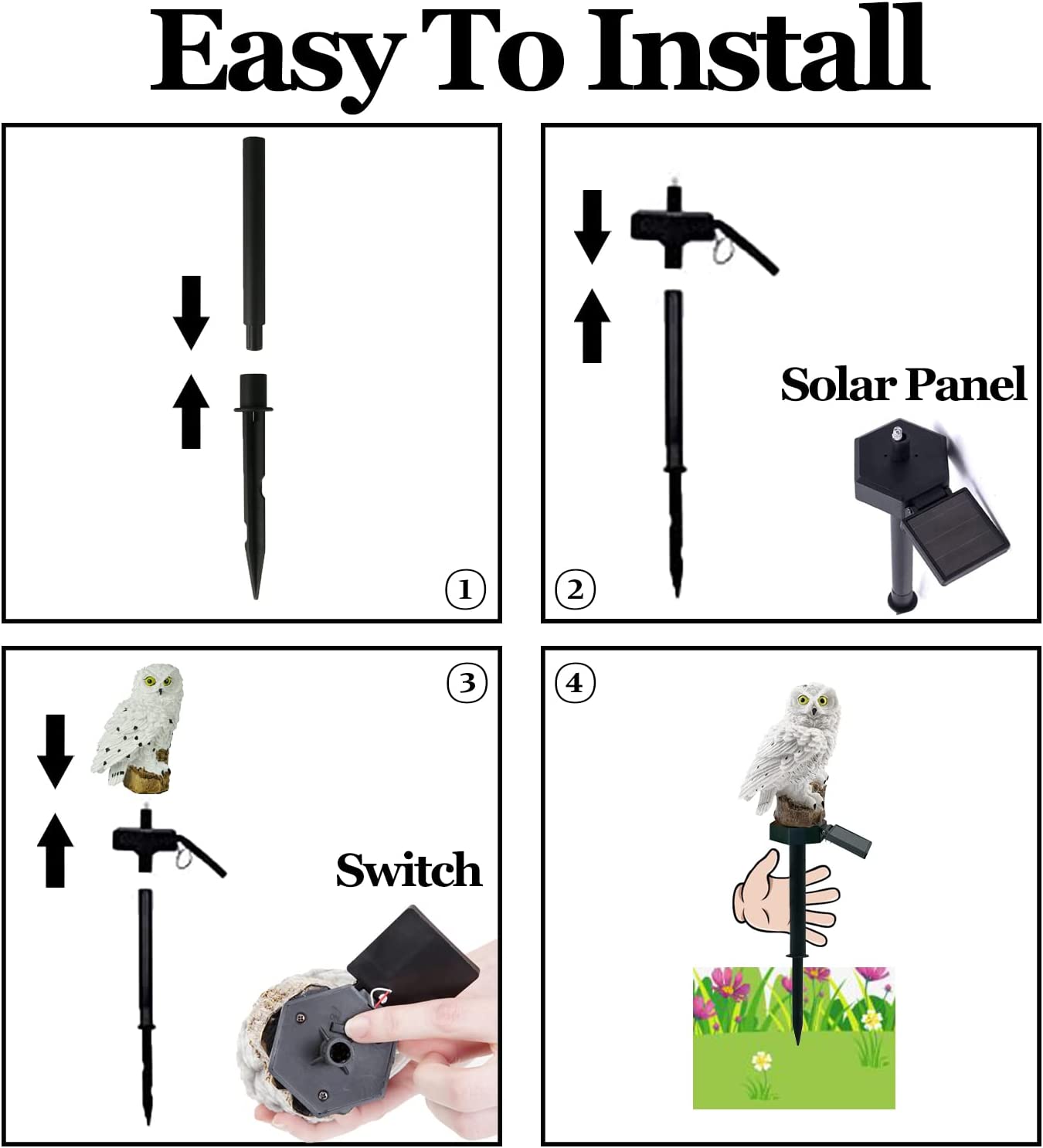 Easy To Install

①

②

Solar Panel

③

Switch

④