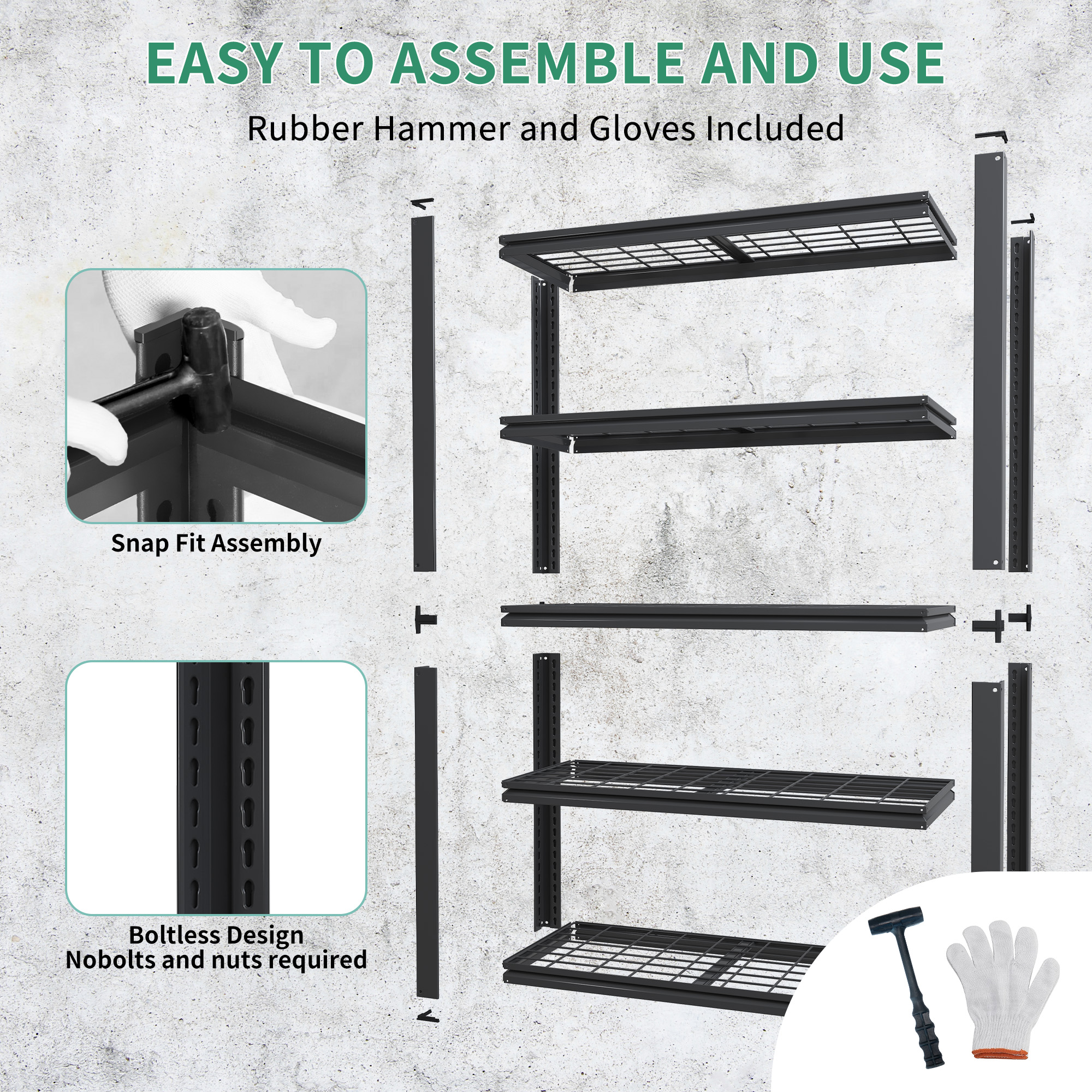 EASY TO ASSEMBLE AND USE

Rubber Hammer and Gloves Included

Snap Fit Assembly

Boltless Design
Nobolts and nuts required