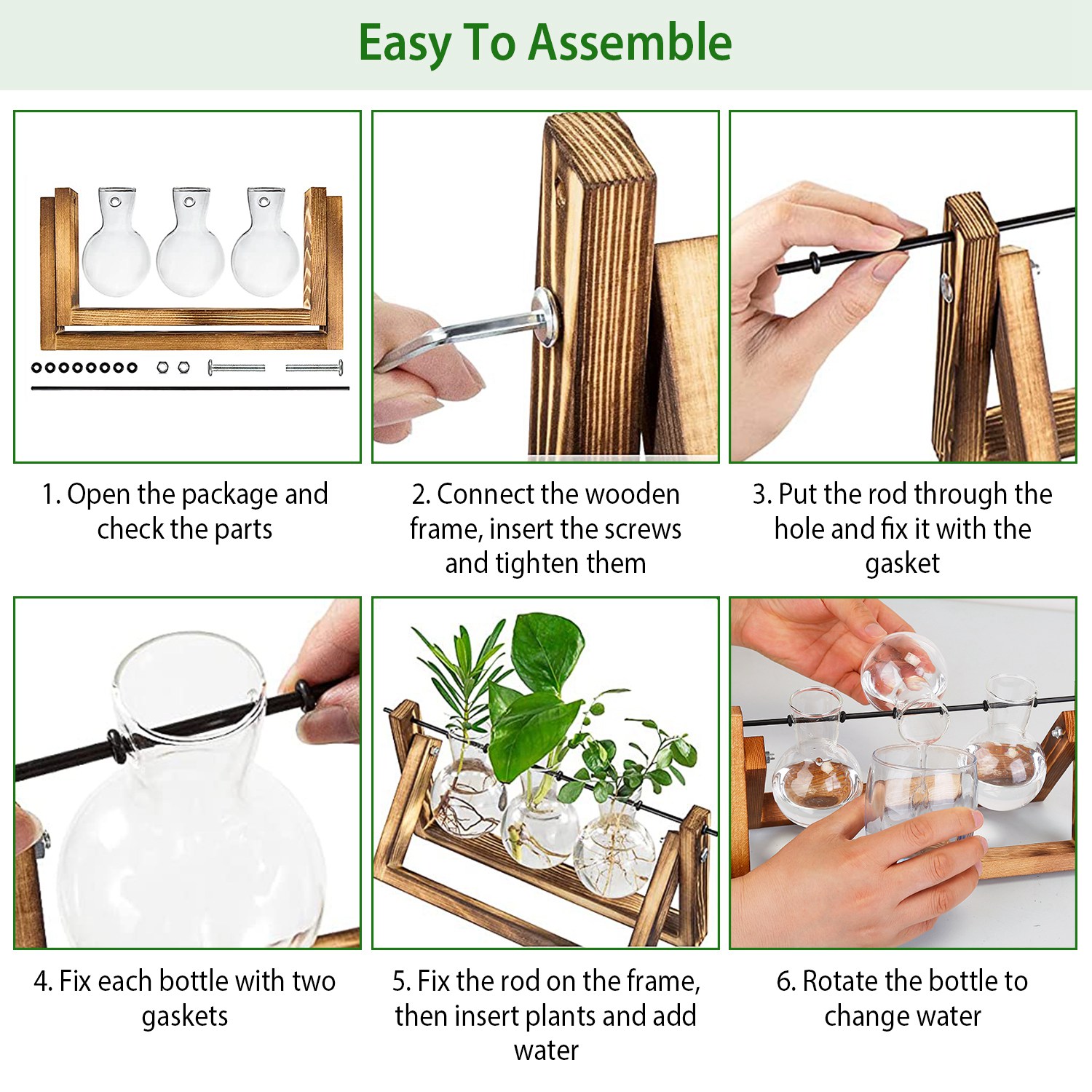 Easy To Assemble

1. Open the package and check the parts

2. Connect the wooden frame, insert the screws and tighten them

3. Put the rod through the hole and fix it with the gasket

4. Fix each bottle with two gaskets

5. Fix the rod on the frame, then insert plants and add water

6. Rotate the bottle to change water