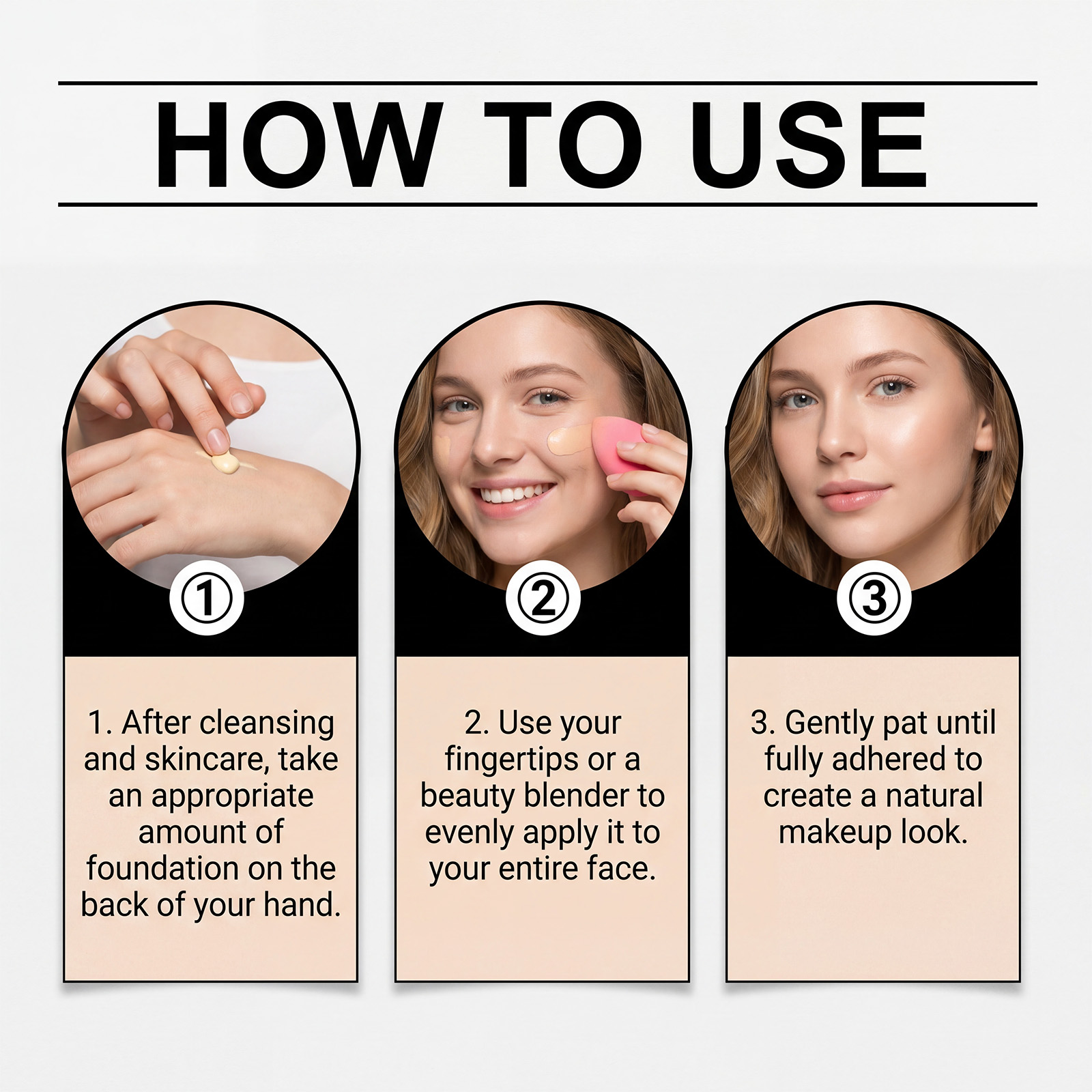 HOW TO USE

①

1. After cleansing and skincare, take an appropriate amount of foundation on the back of your hand.

②

2. Use your fingertips or a beauty blender to evenly apply it to your entire face.

③

3. Gently pat until fully adhered to create a natural makeup look.