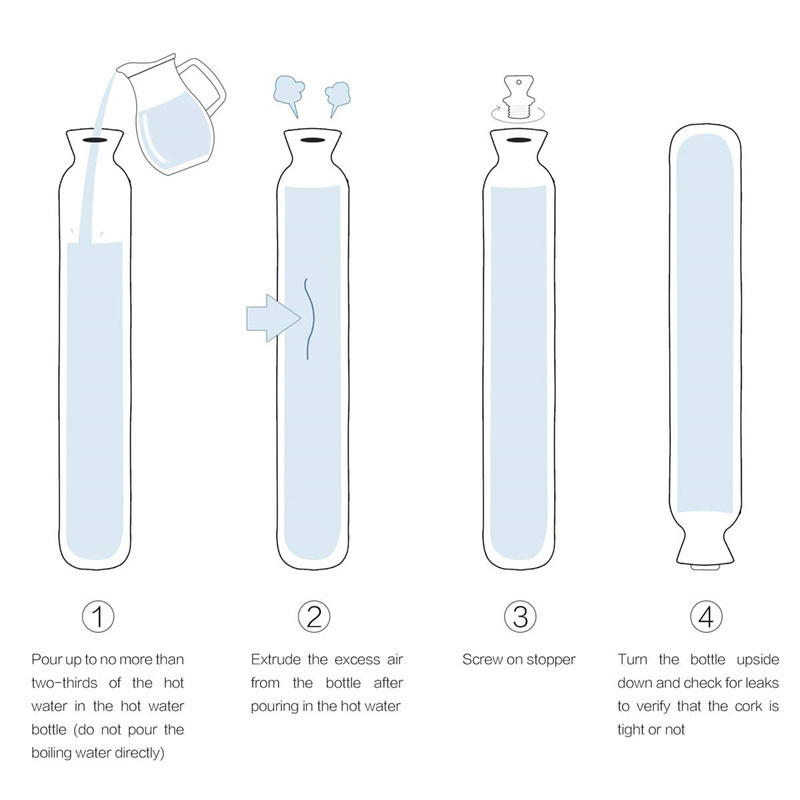 1

Pour up to no more than two-thirds of the hot water in the hot water bottle (do not pour the boiling water directly)

2

Extrude the excess air from the bottle after pouring in the hot water

3

Screw on stopper

4

Turn the bottle upside down and check for leaks to verify that the cork is tight or not