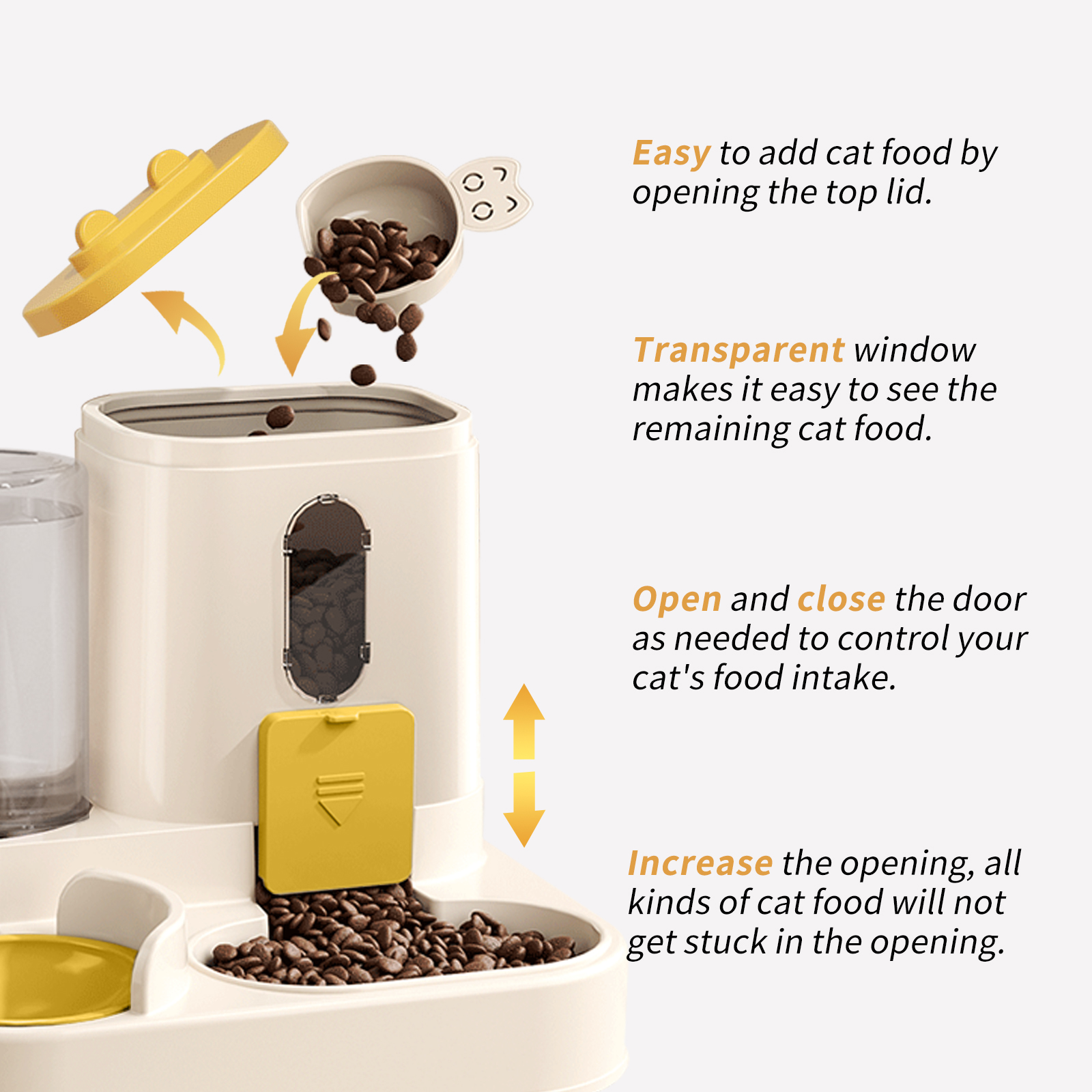 Easy to add cat food by opening the top lid.

Transparent window makes it easy to see the remaining cat food.

Open and close the door as needed to control your cat's food intake.

Increase the opening, all kinds of cat food will not get stuck in the opening.