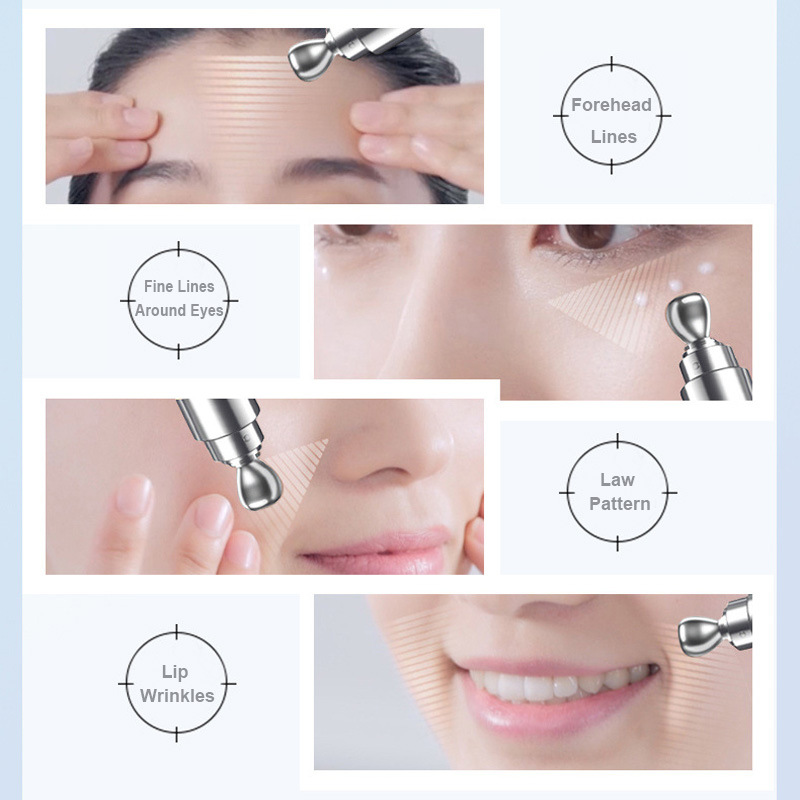 Forehead Lines

Fine Lines Around Eyes

Law Pattern

Lip Wrinkles