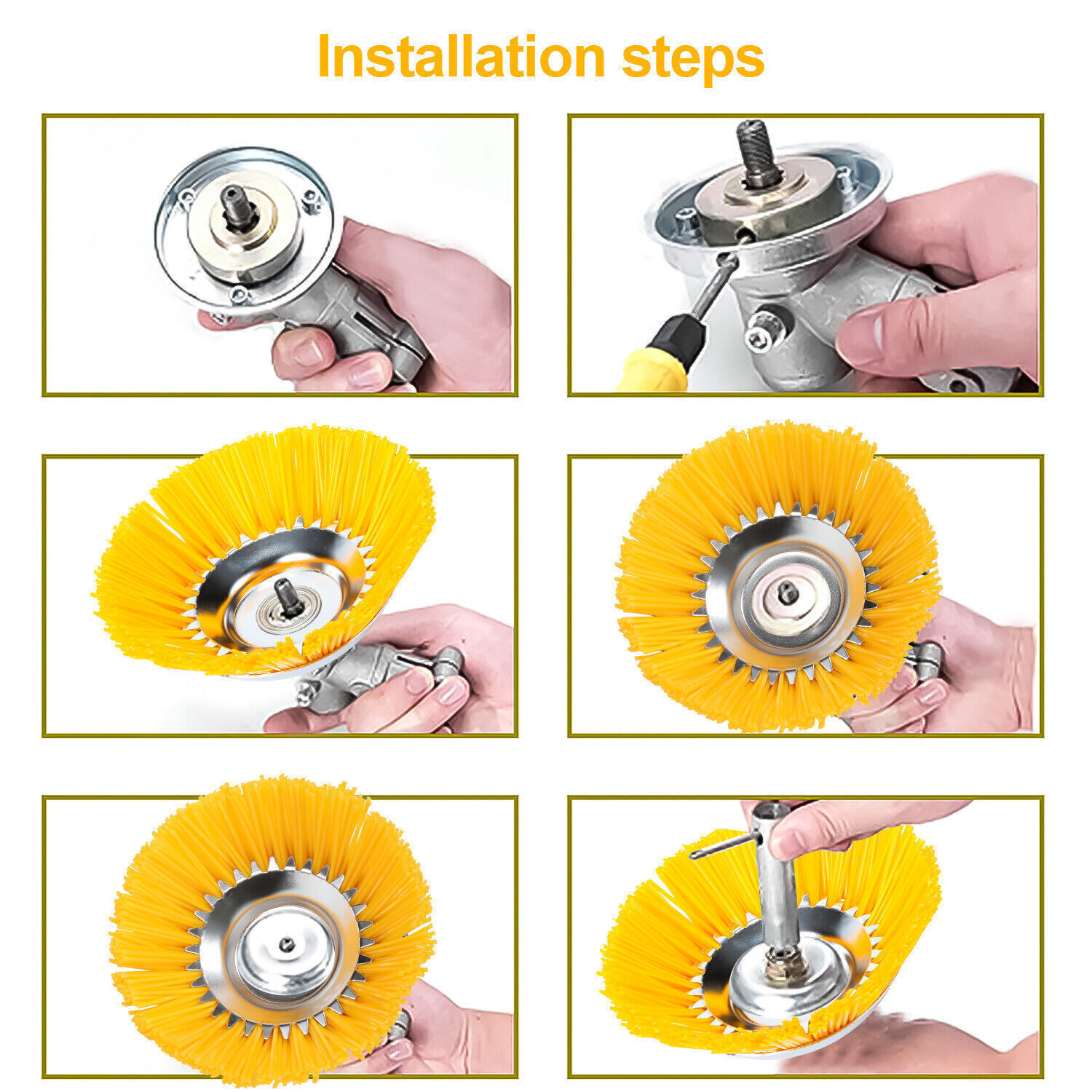 Installation steps