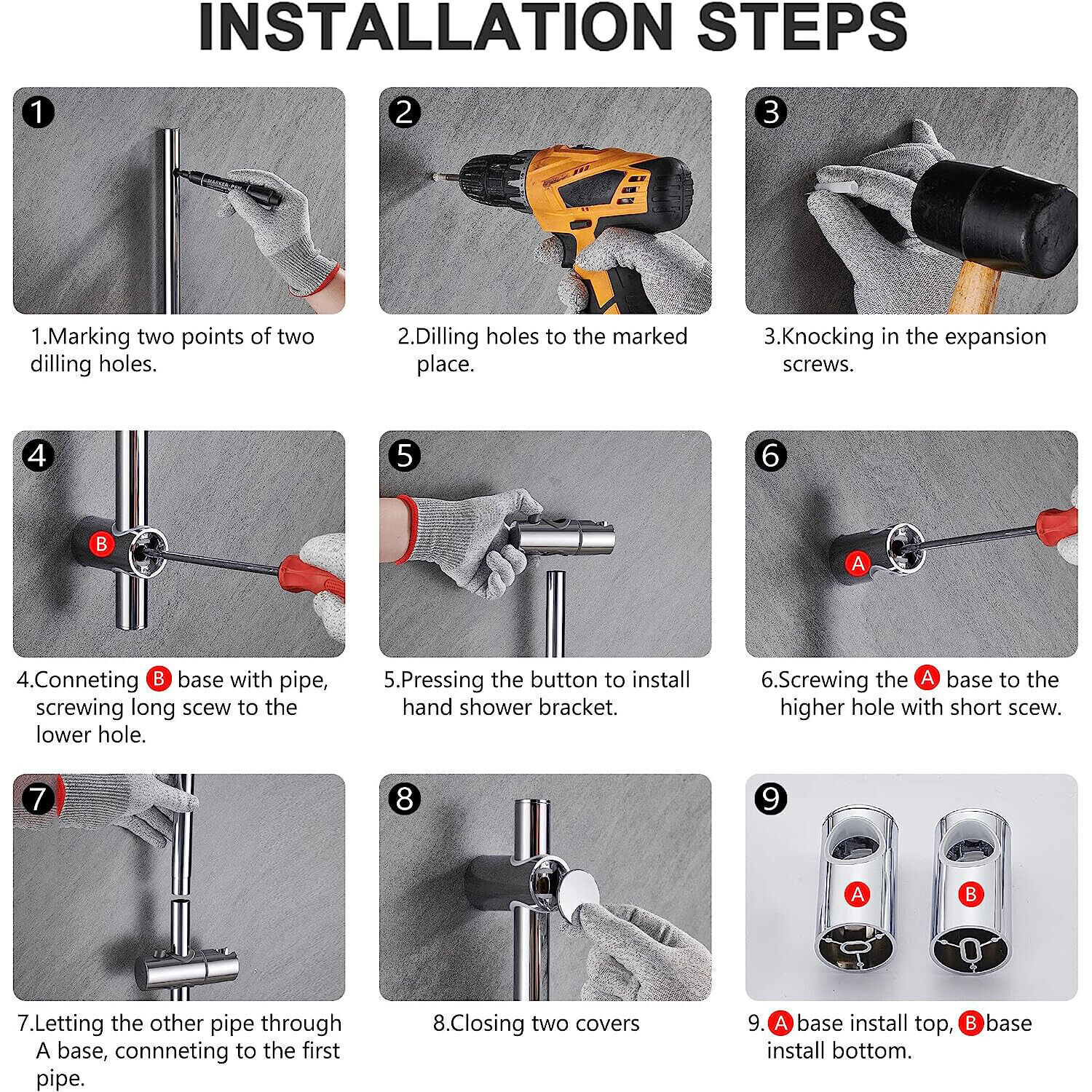 INSTALLATION STEPS

1

MARKER PEN

1.Marking two points of two dilling holes.

2

2.Dilling holes to the marked place.

3

3.Knocking in the expansion screws.

4

B

4.Conneting B base with pipe, screwing long scew to the lower hole.

5

5.Pressing the button to install hand shower bracket.

6

A

6.Screwing the A base to the higher hole with short scew.

7

7.Letting the other pipe through A base, connneting to the first pipe.

8

8.Closing two covers

9

A

B

9. A base install top, B base install bottom.