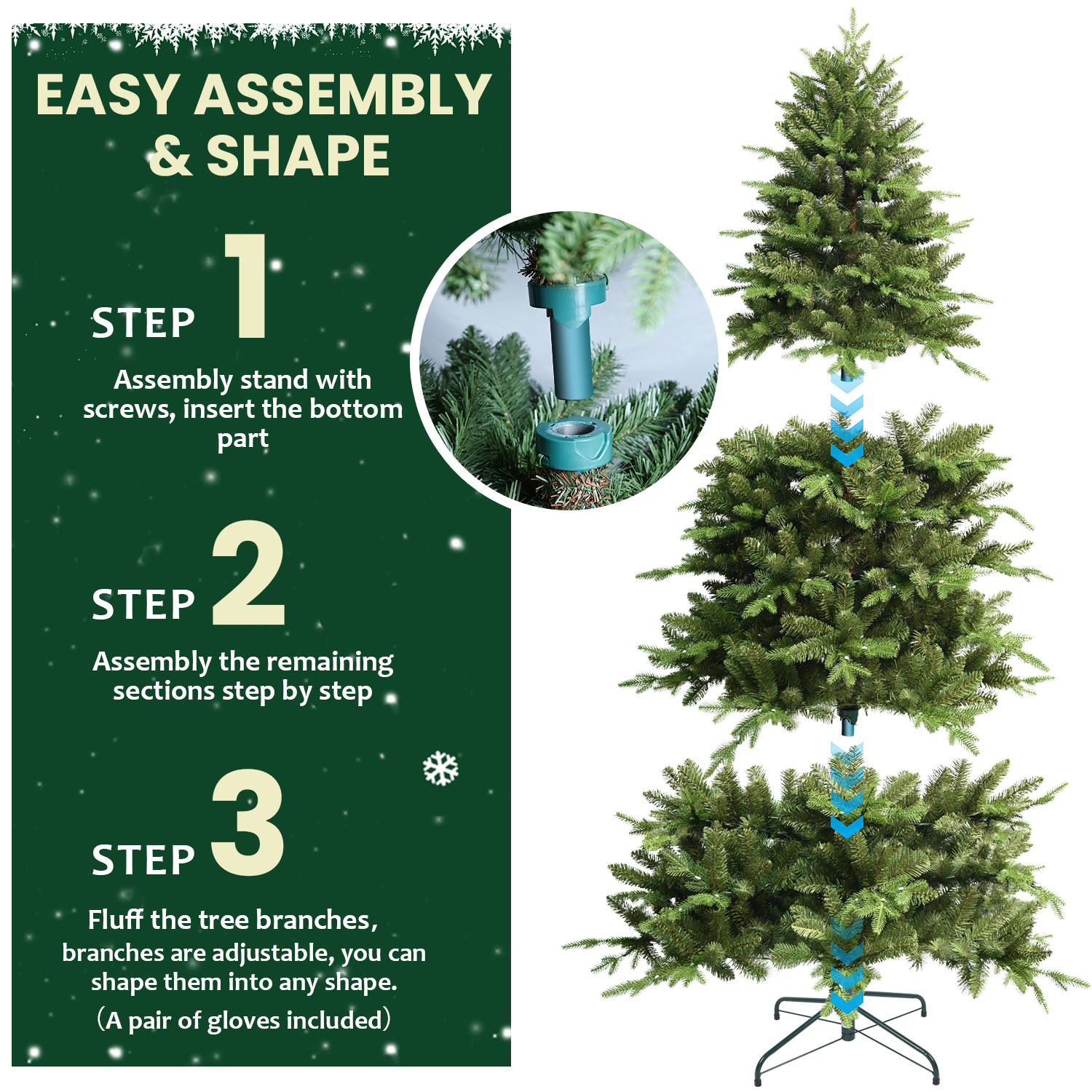 EASY ASSEMBLY & SHAPE

STEP 1

Assembly stand with screws, insert the bottom part

STEP 2

Assembly the remaining sections step by step

STEP 3

Fluff the tree branches, branches are adjustable, you can shape them into any shape.
（A pair of gloves included）