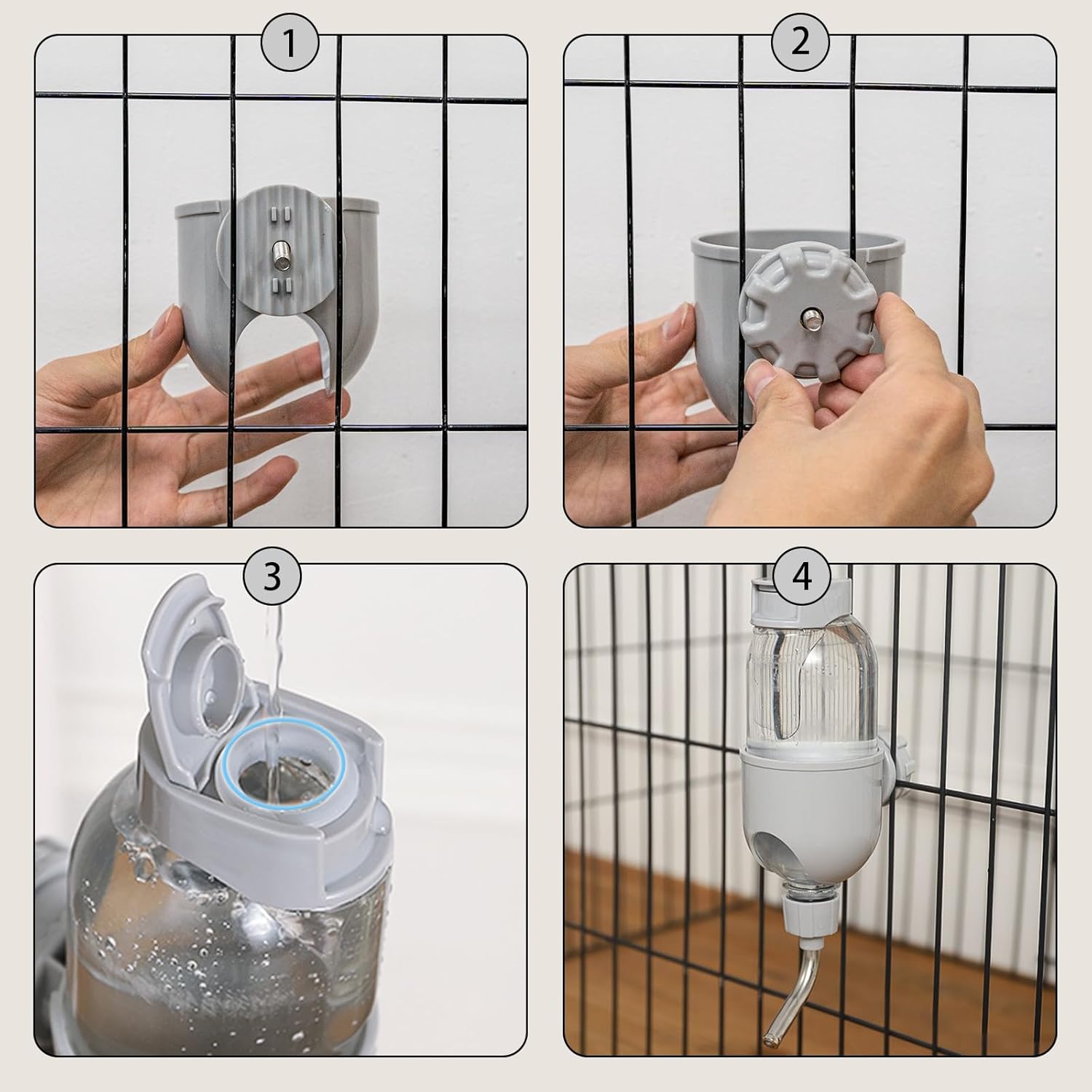 1

2

3

4